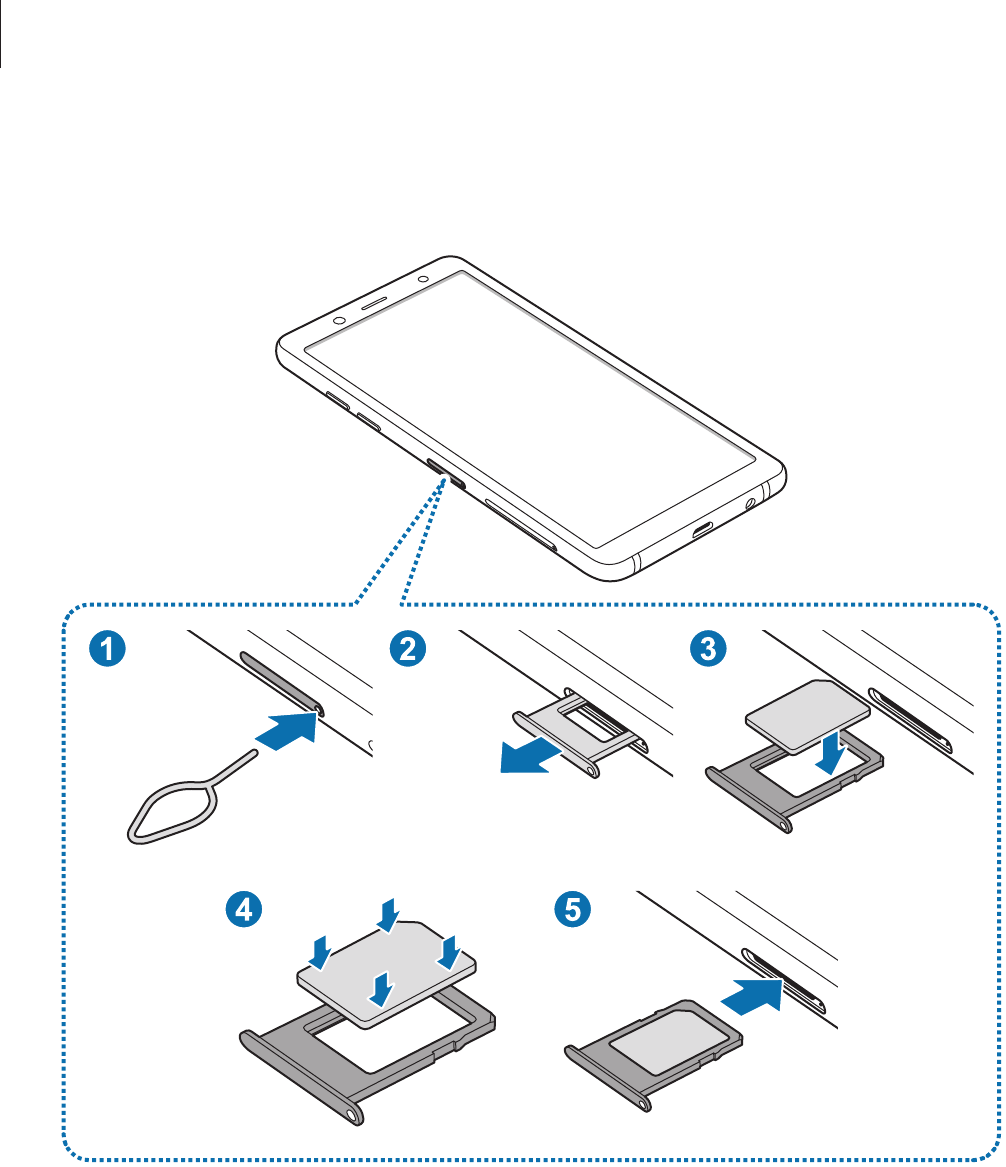 1
2
3
4
5