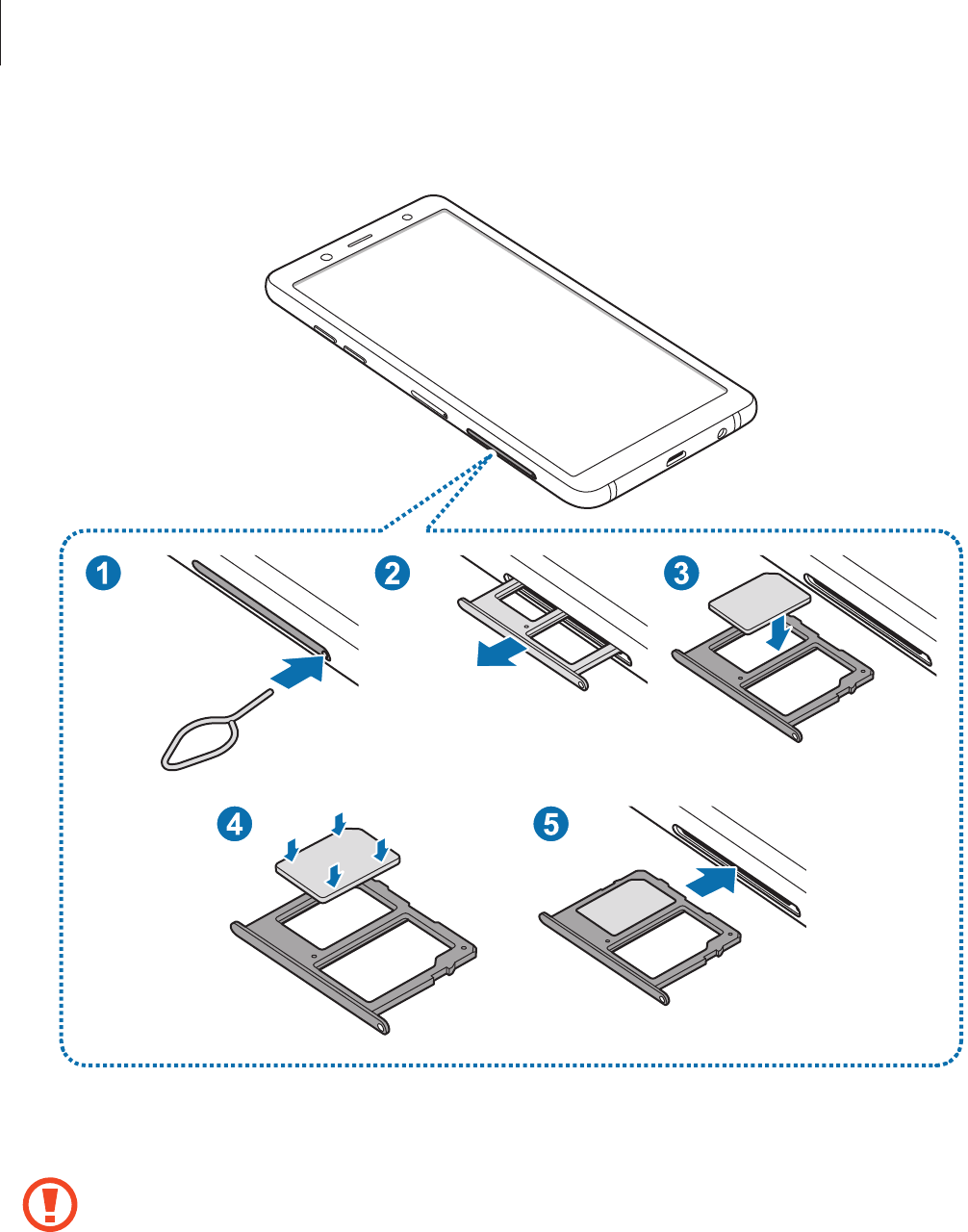 1

2

3

4

5