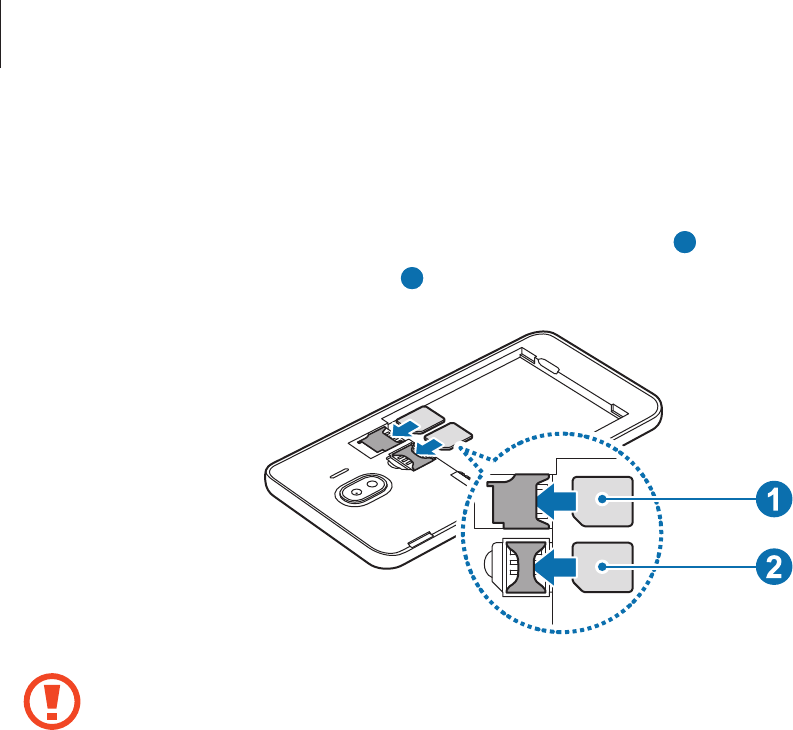 1

2