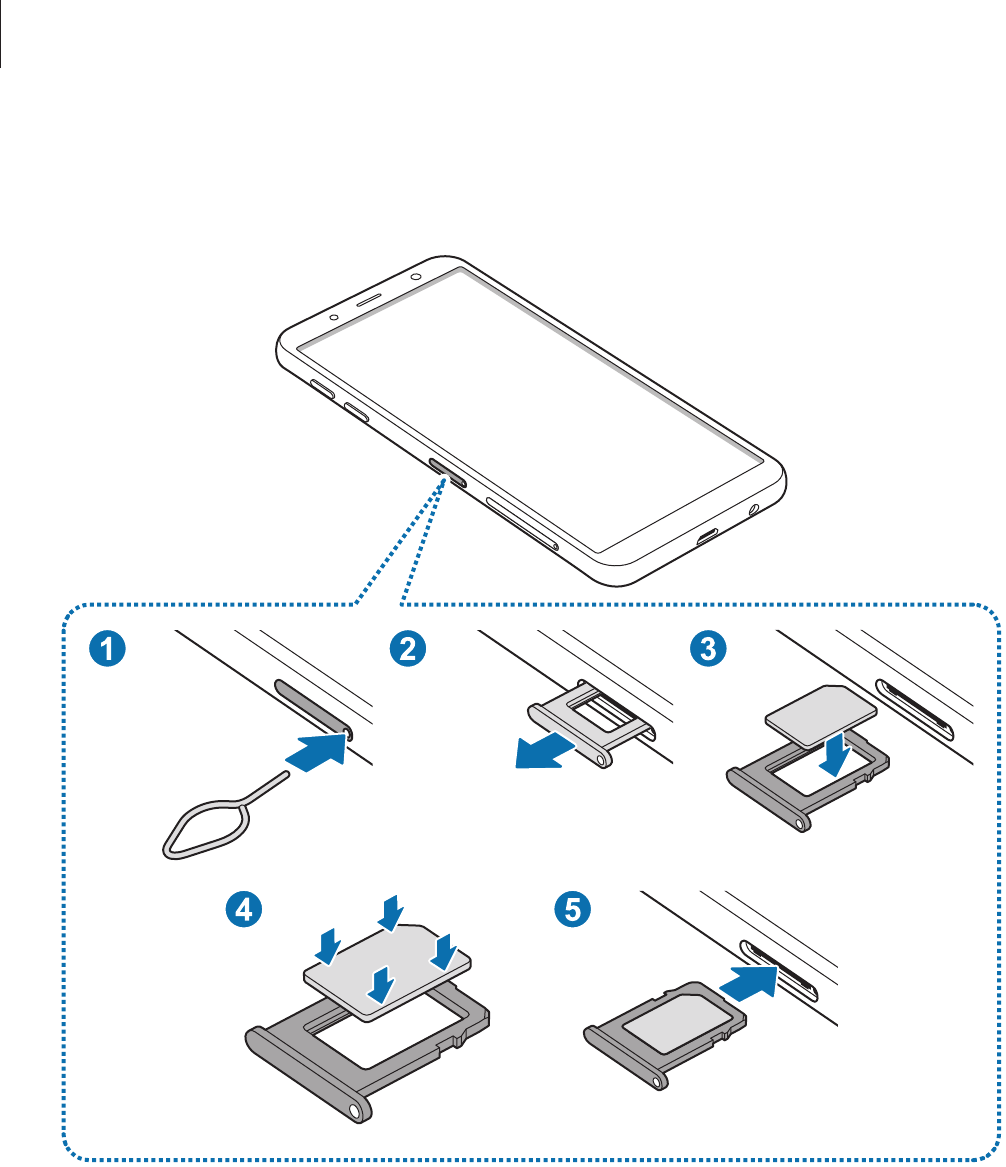 1
2
3
4
5