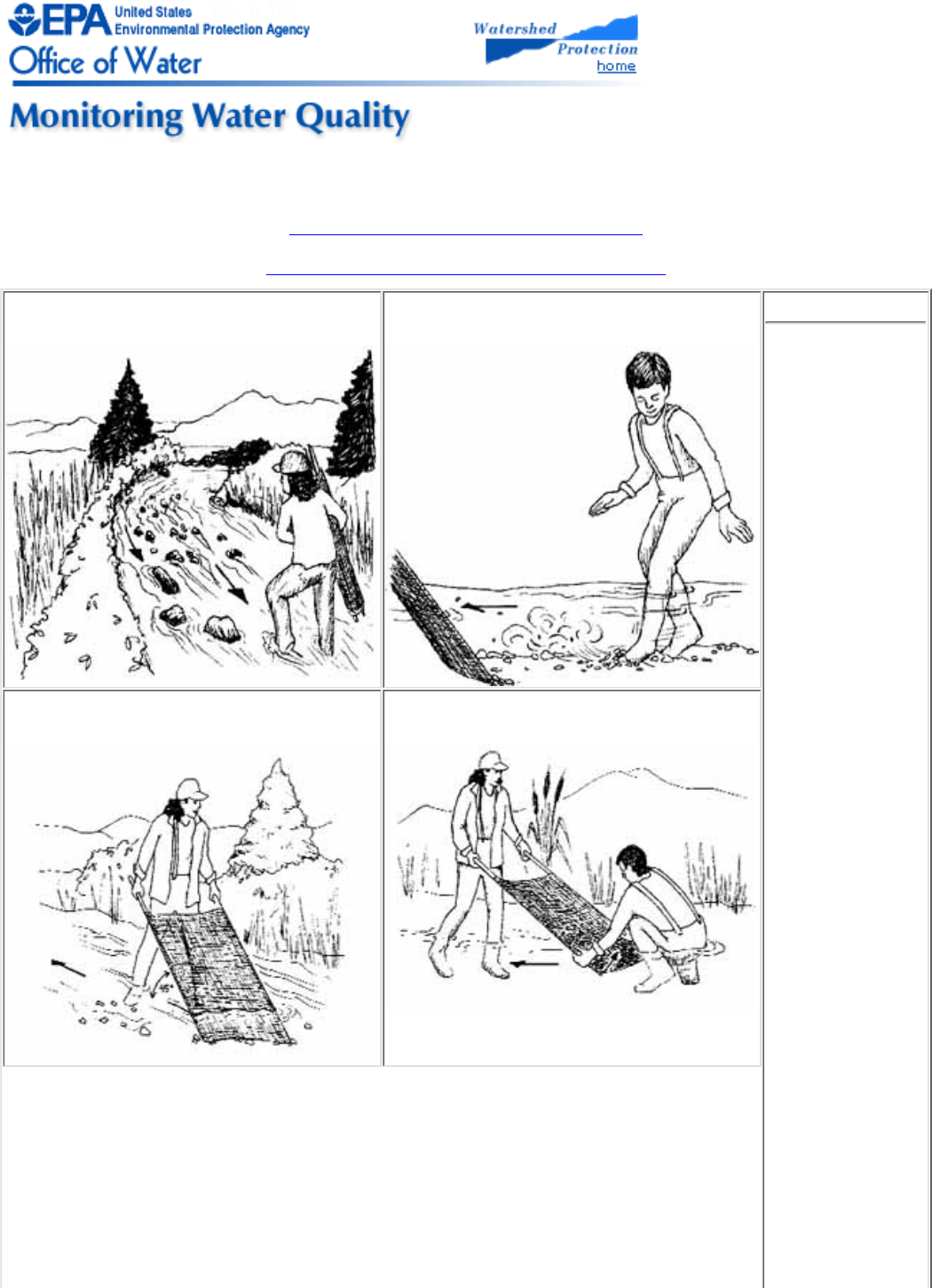 EPA United States Environmental Protection Agency
Office of Water

Watershed Protection
home

Monitoring Water Quality