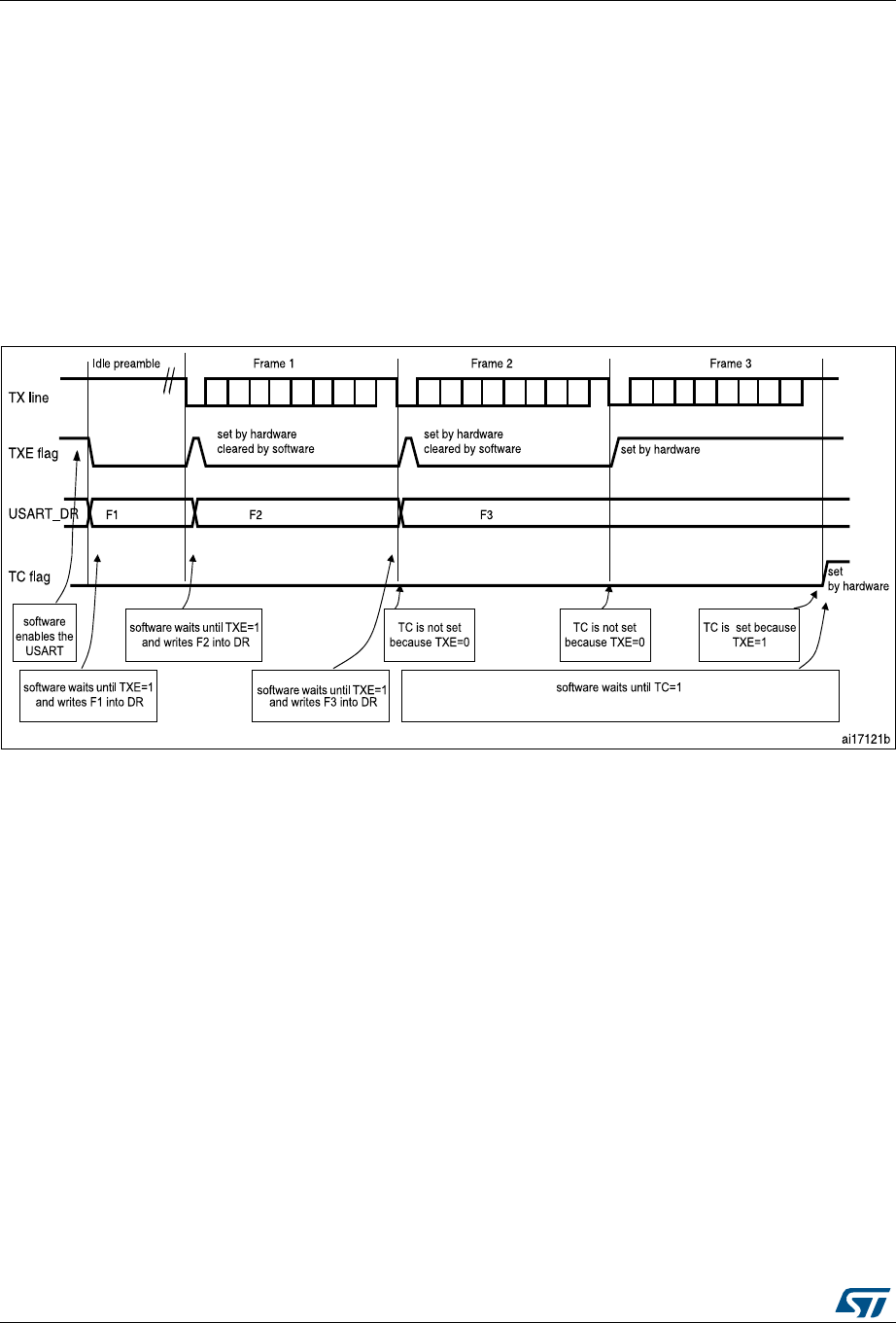 Idle preamble

Frame 1

Frame 2

Frame 3

TX line

TXE flag

set by hardware cleared by software

set by hardware cleared by software

set by hardware

USART_DR

F1

F2

F3

TC flag

set by hardware

software enables the USART

software waits until TXE=1 and writes F2 into DR

TC is not set because TXE=0

TC is not set because TXE=0

TC is set because TXE=1

software waits until TXE=1 and writes F1 into DR

software waits until TXE=1 and writes F3 into DR

software waits until TC=1

ai17121b