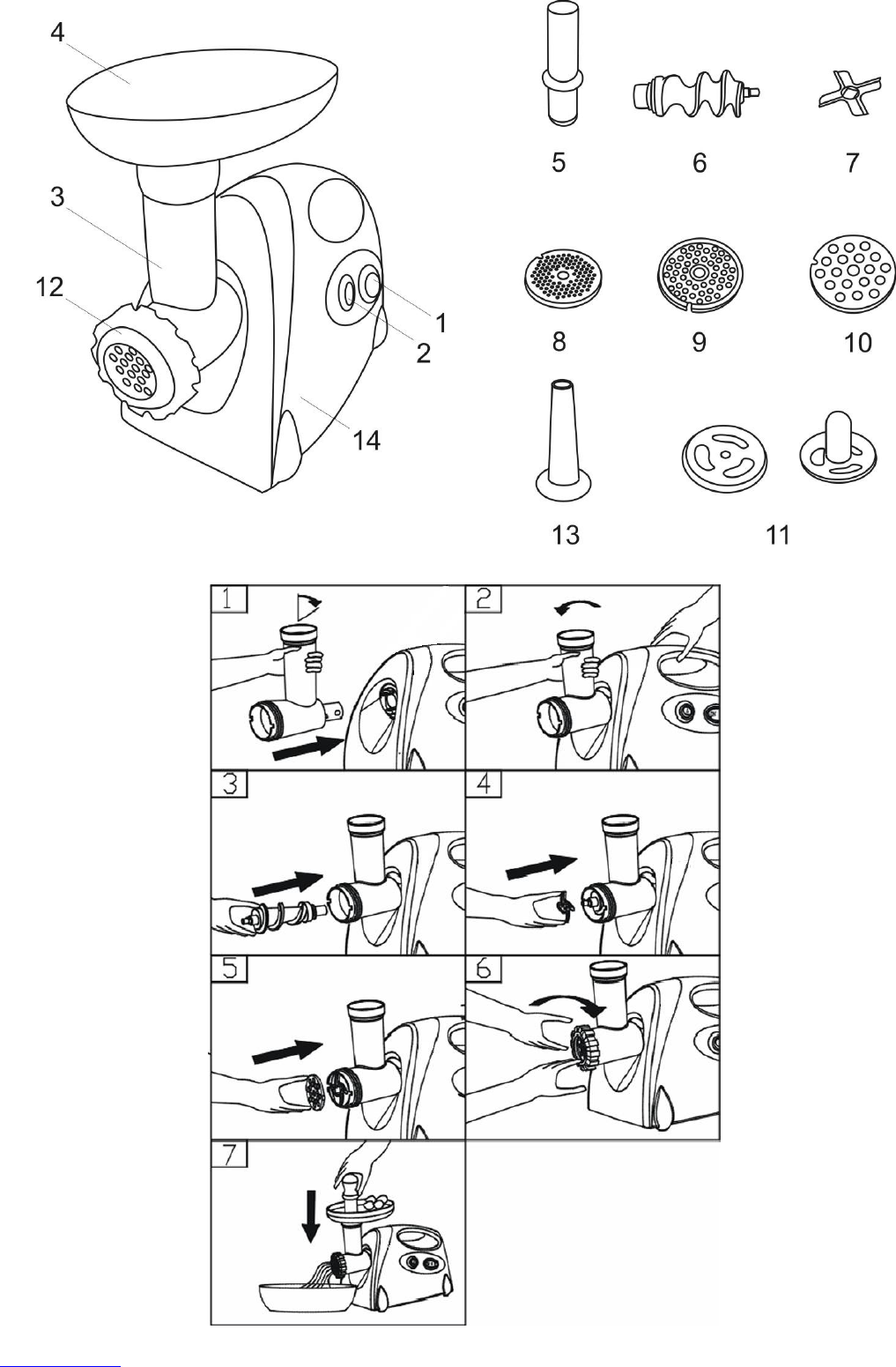 4
3
12
1
2
14
5
6
7
8
9
10
13
11
1
2
3
4
5
6
7