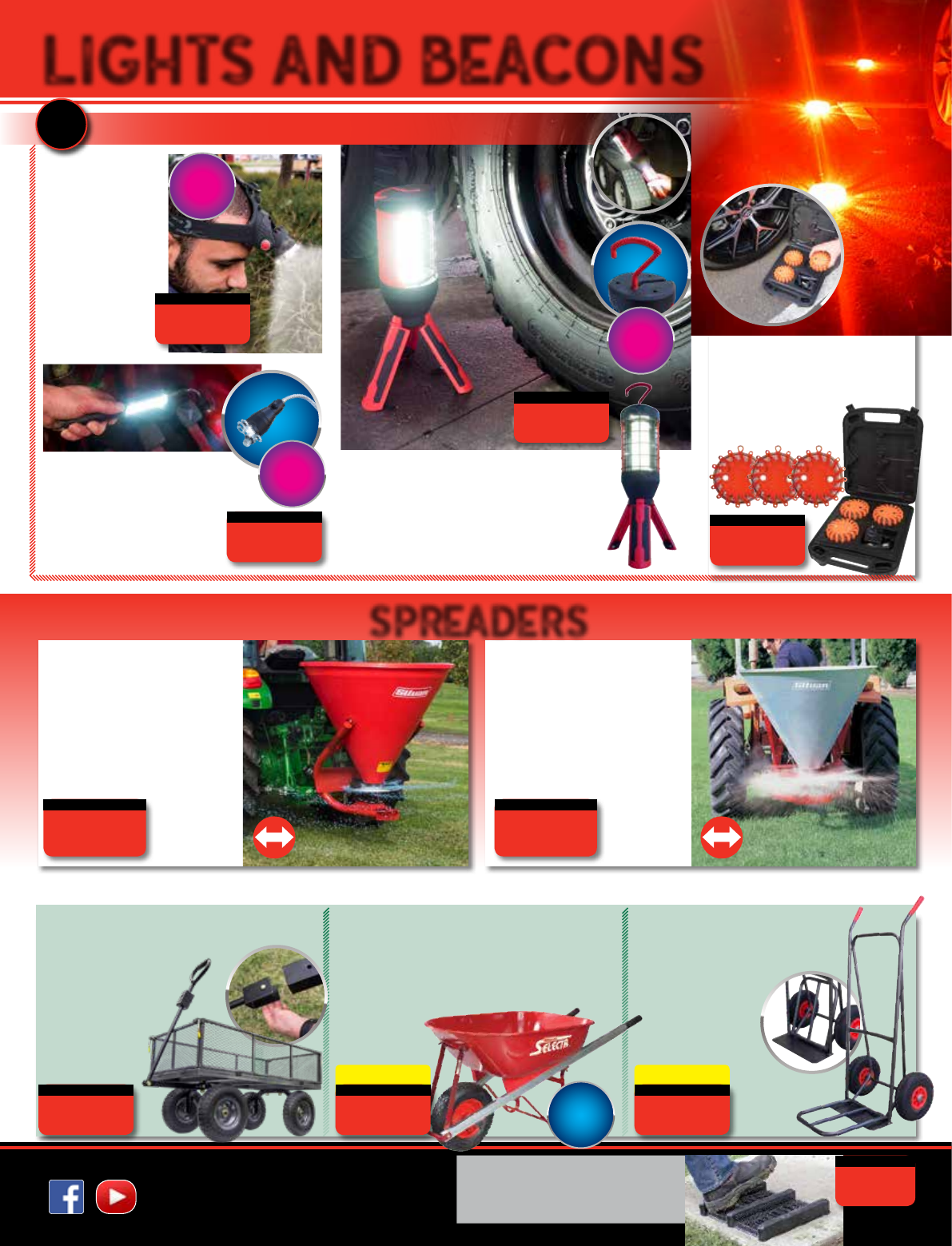 LIGHTS AND BEACONS

SPREADERS

Silvan

Silvan

SELECTA