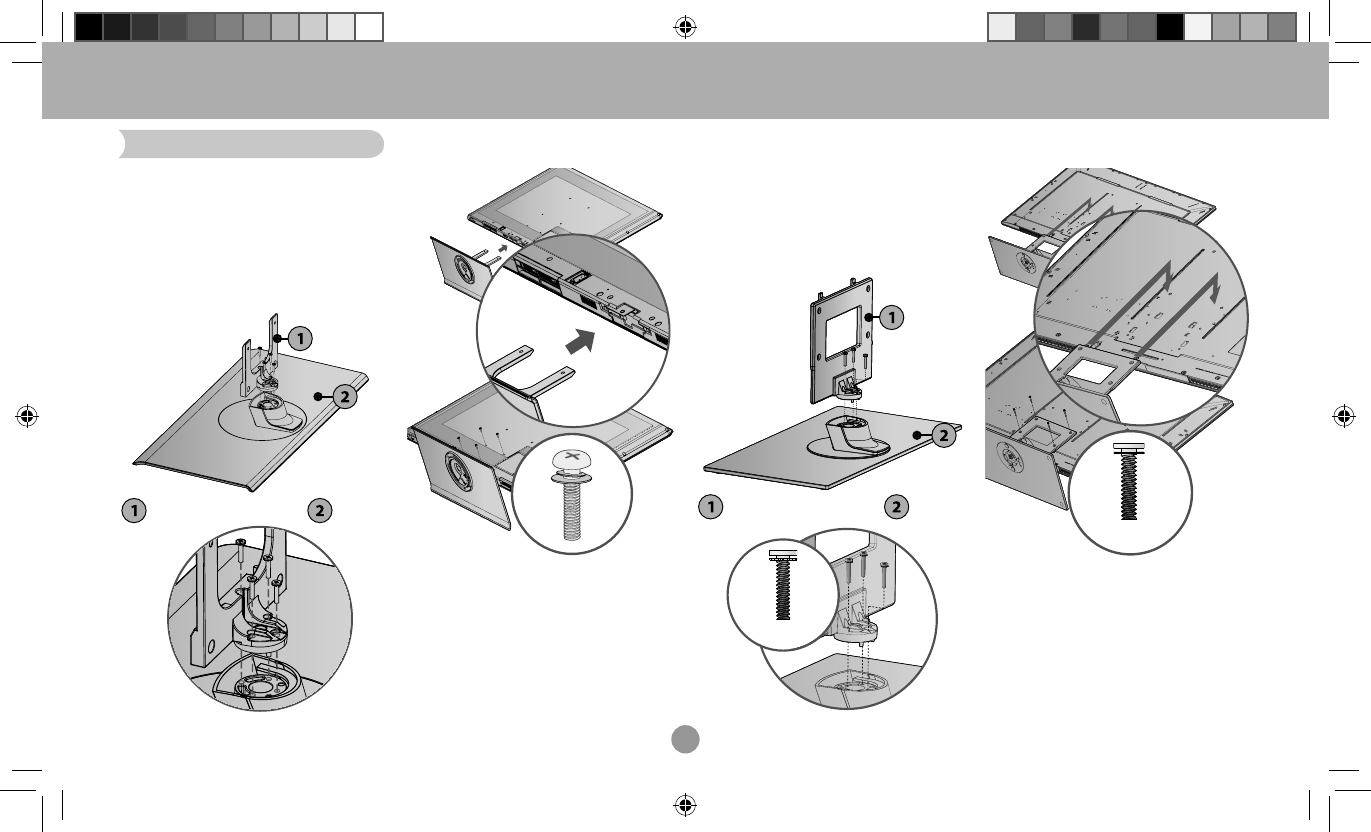 1
2
1 2
1
2
1 2