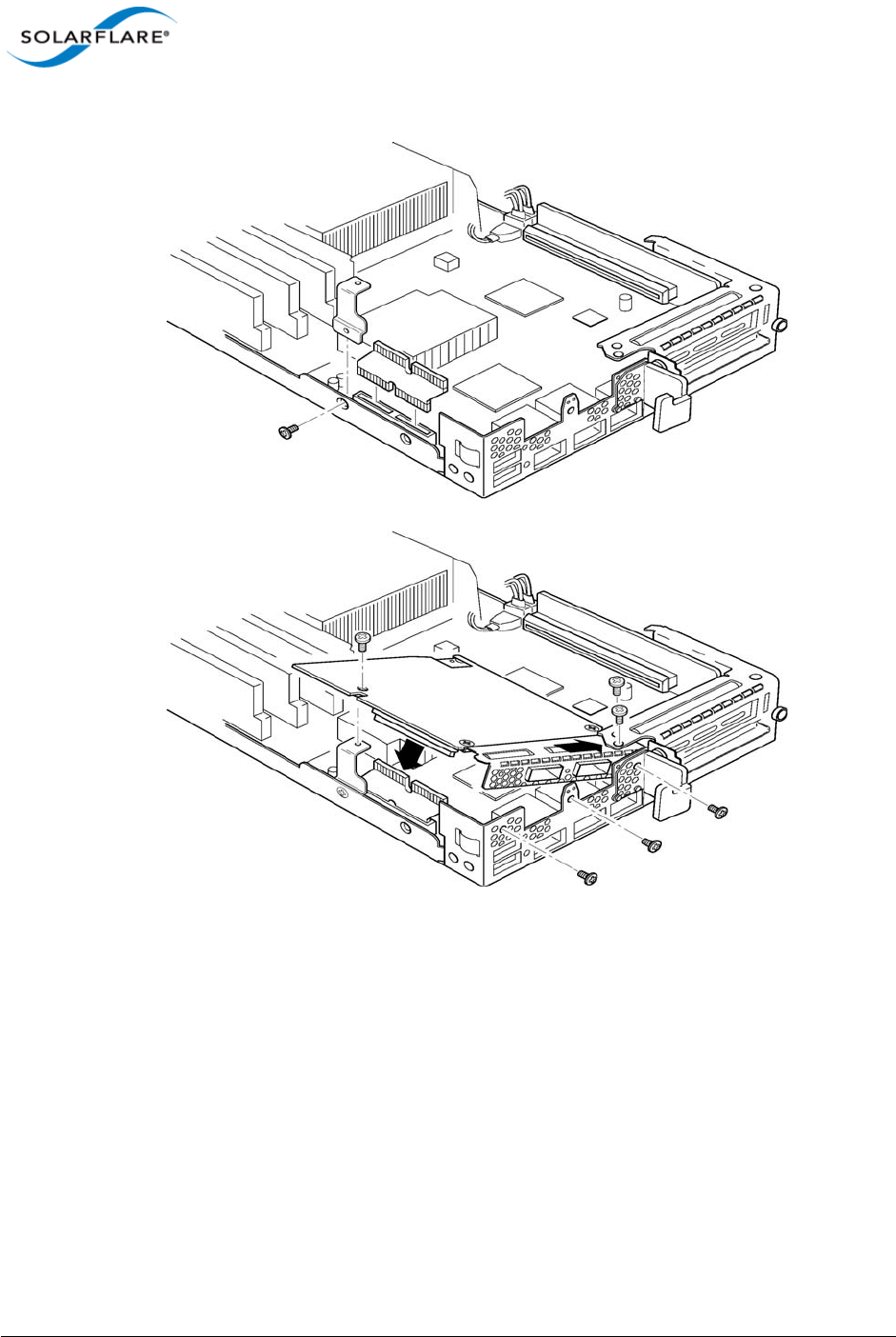 SOLARFLARE®