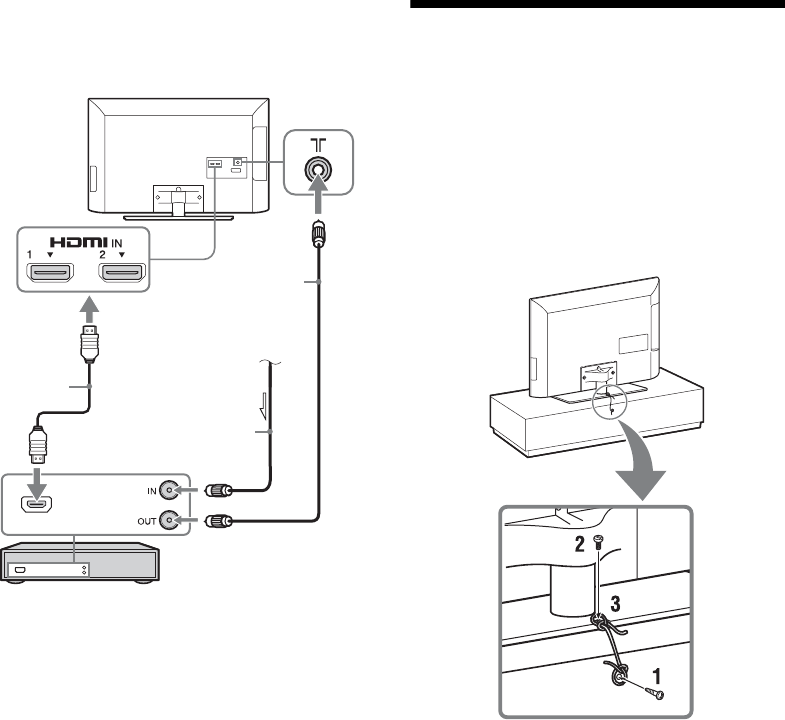 HDMI IN
1
2
IN
OUT
2
3
1