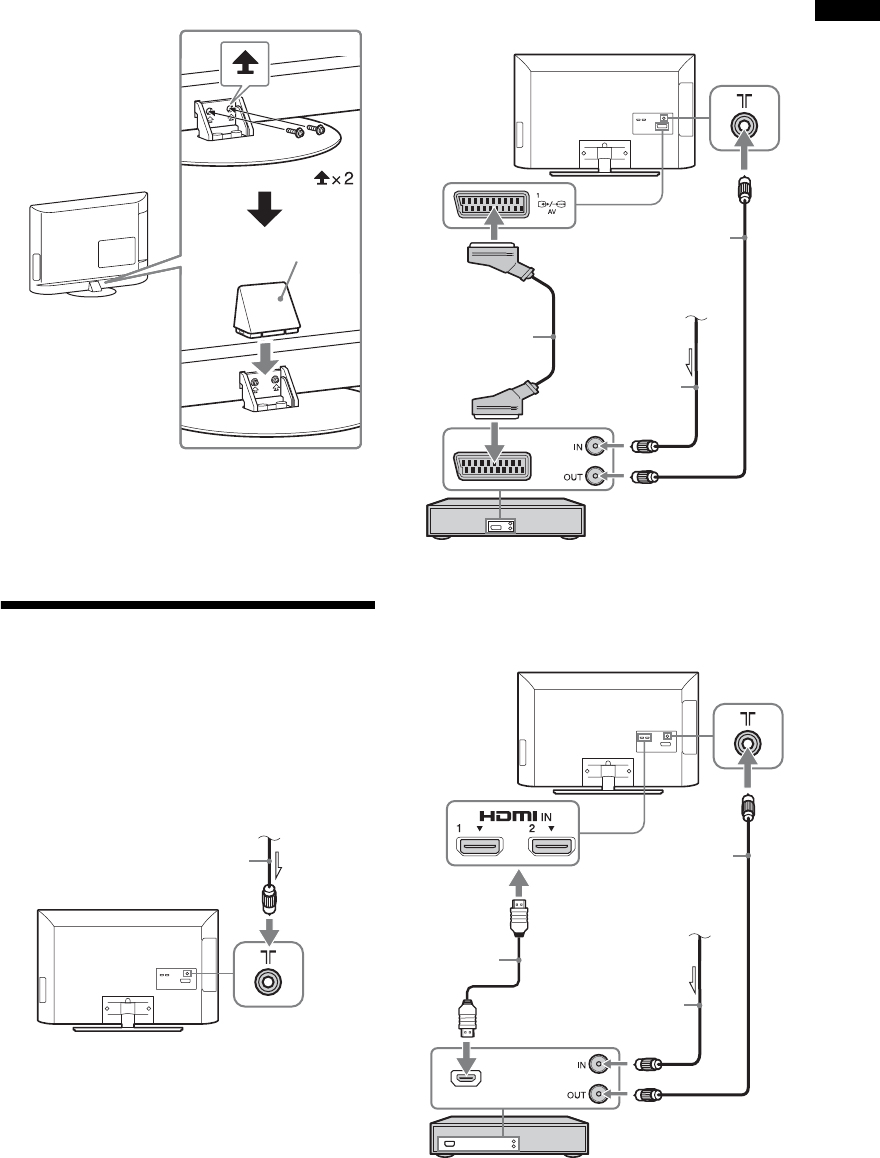 × 2

1
AV

IN
OUT

HDMI IN
1
2

IN
OUT