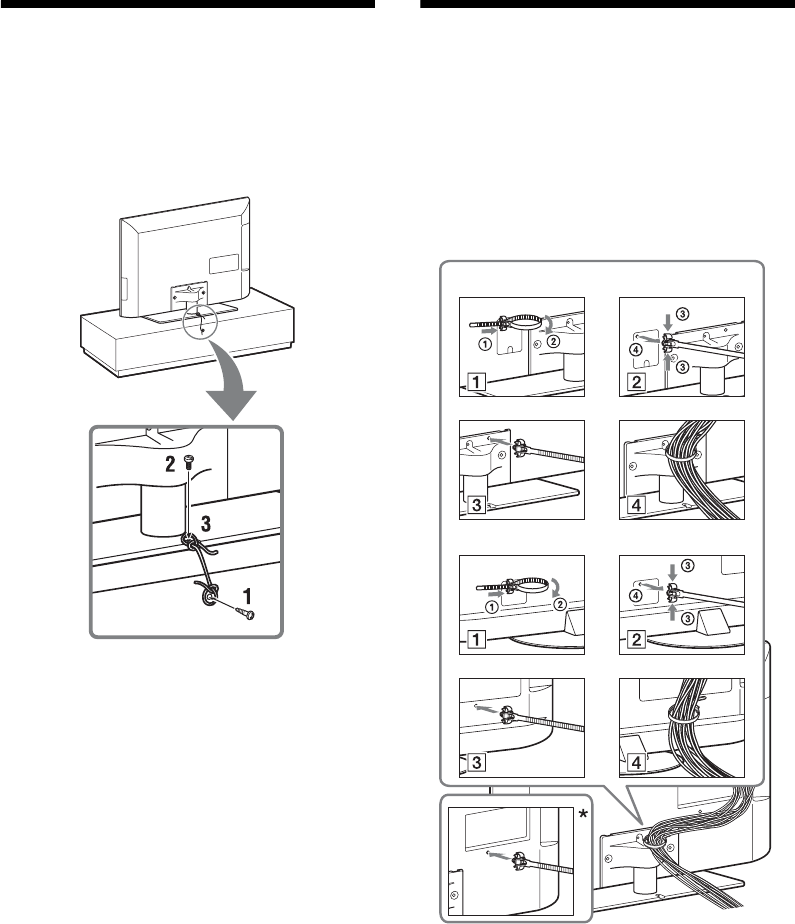 2
3
1

①
②
1
③
④
③
2
3
4
①
②
1
③
④
③
2
3
4
*