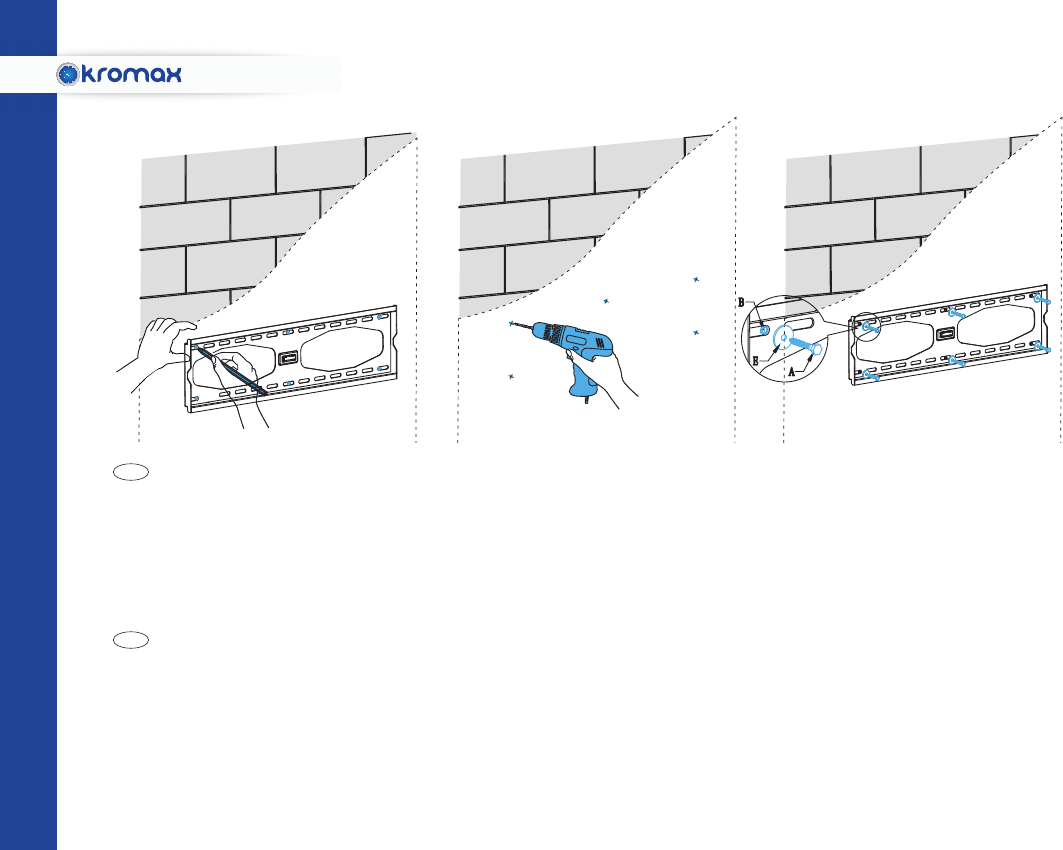 kromax

B

E

A