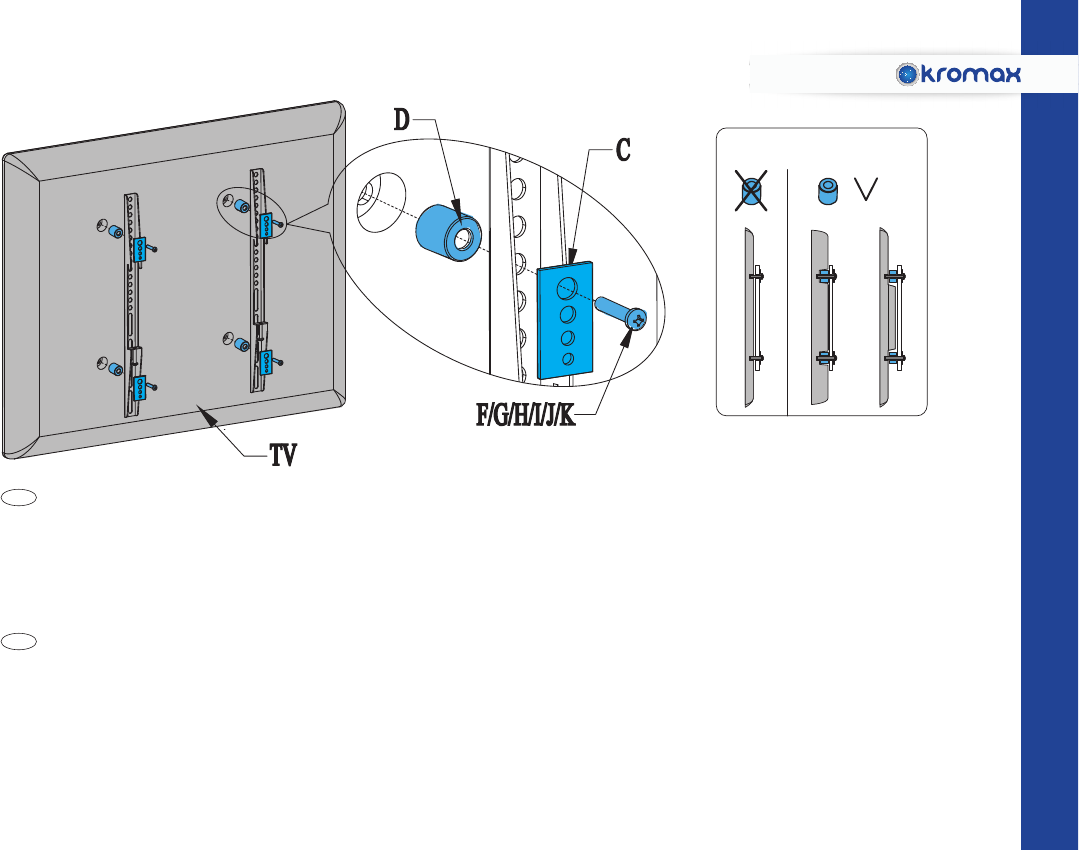 kromax

D

C

F/G/H/I/J/K

TV