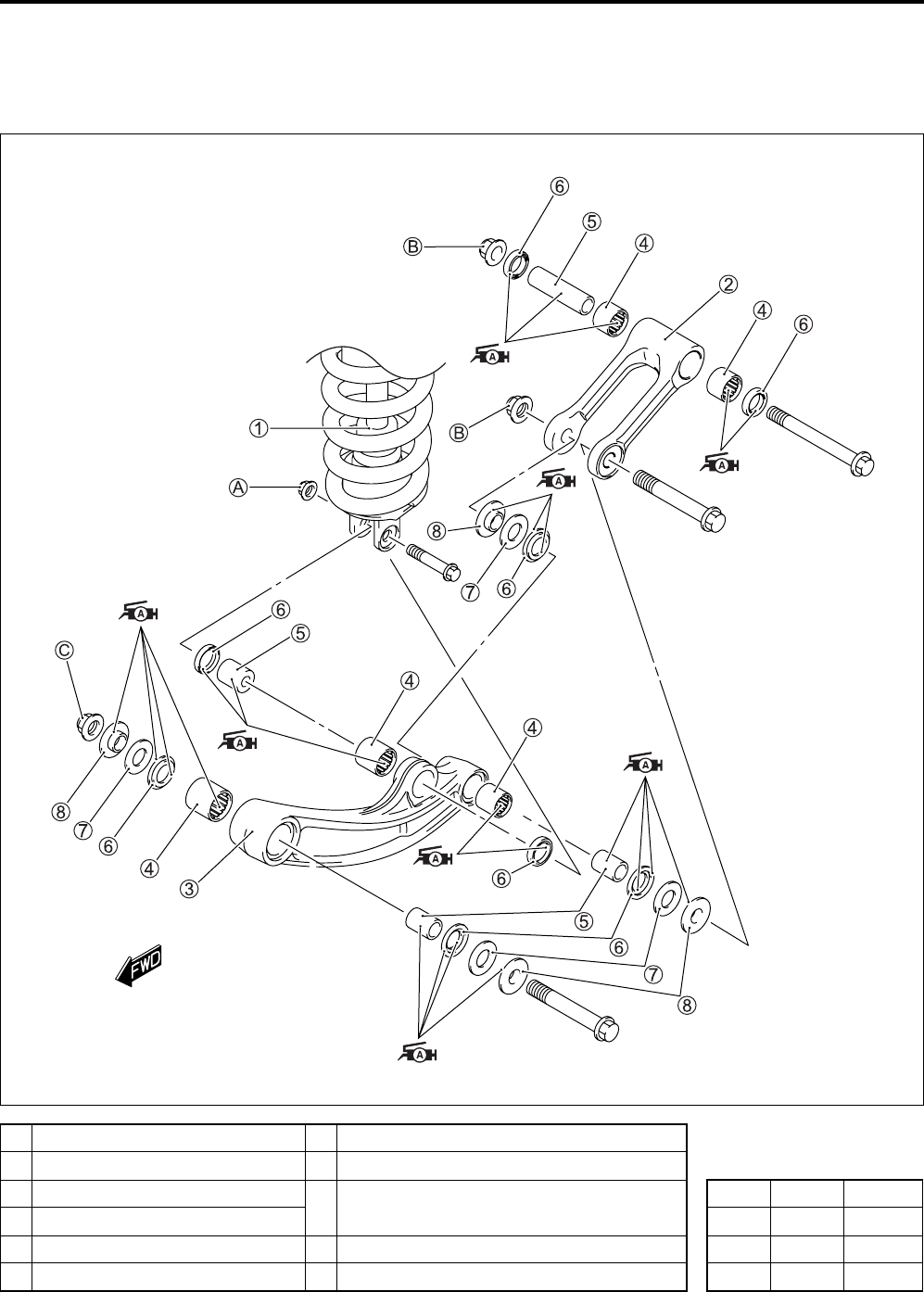 6
5
4
B
2
4
6
1
B
A
8
7
6
6
5
C
4
4
8
7
6
4
3
6
5
6
7
8
FWD