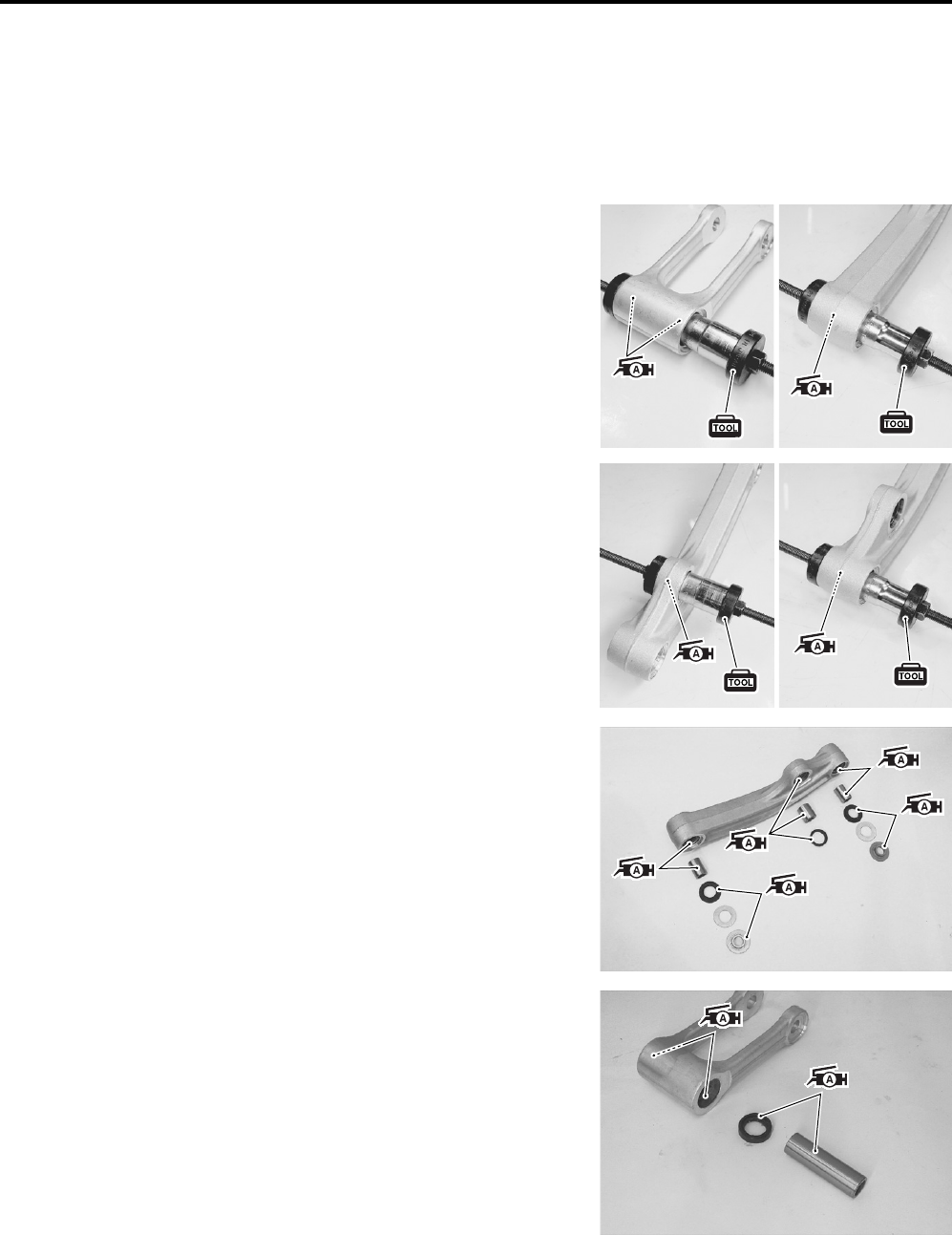 A
TOOL
A
TOOL
A
TOOL
A
TOOL
A
A
A
A
A
A
A