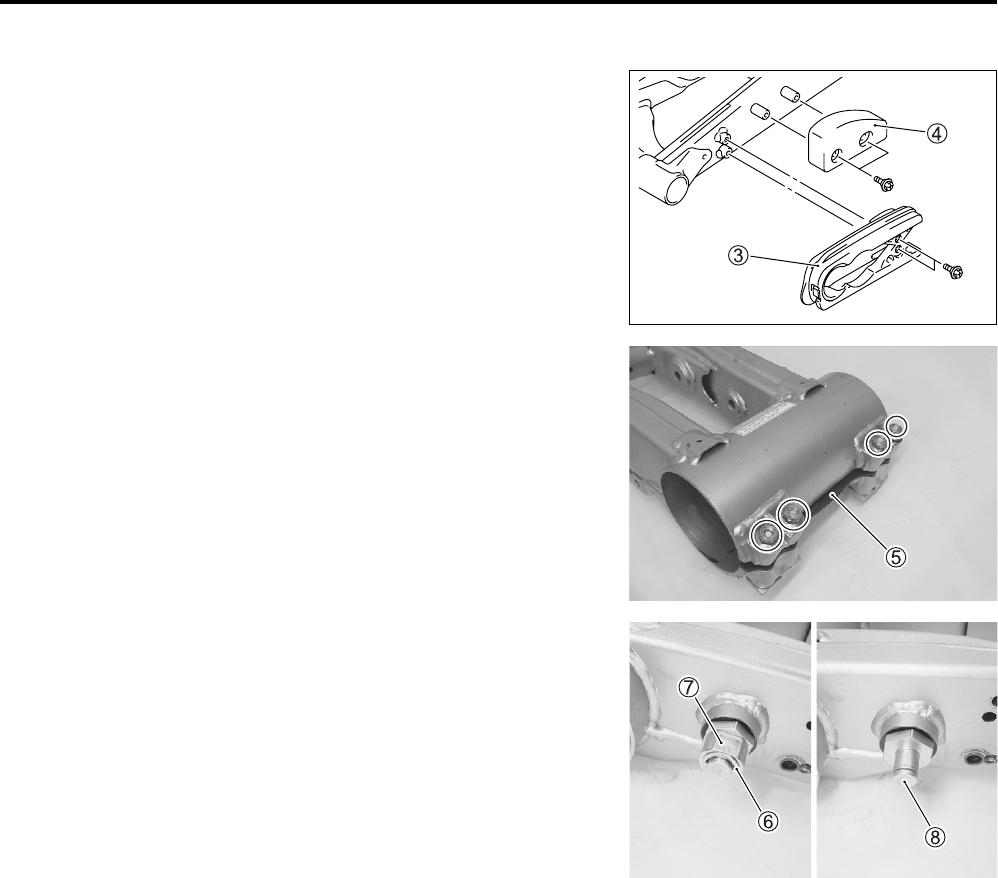 ④

③

⑤

⑦

⑥

⑧