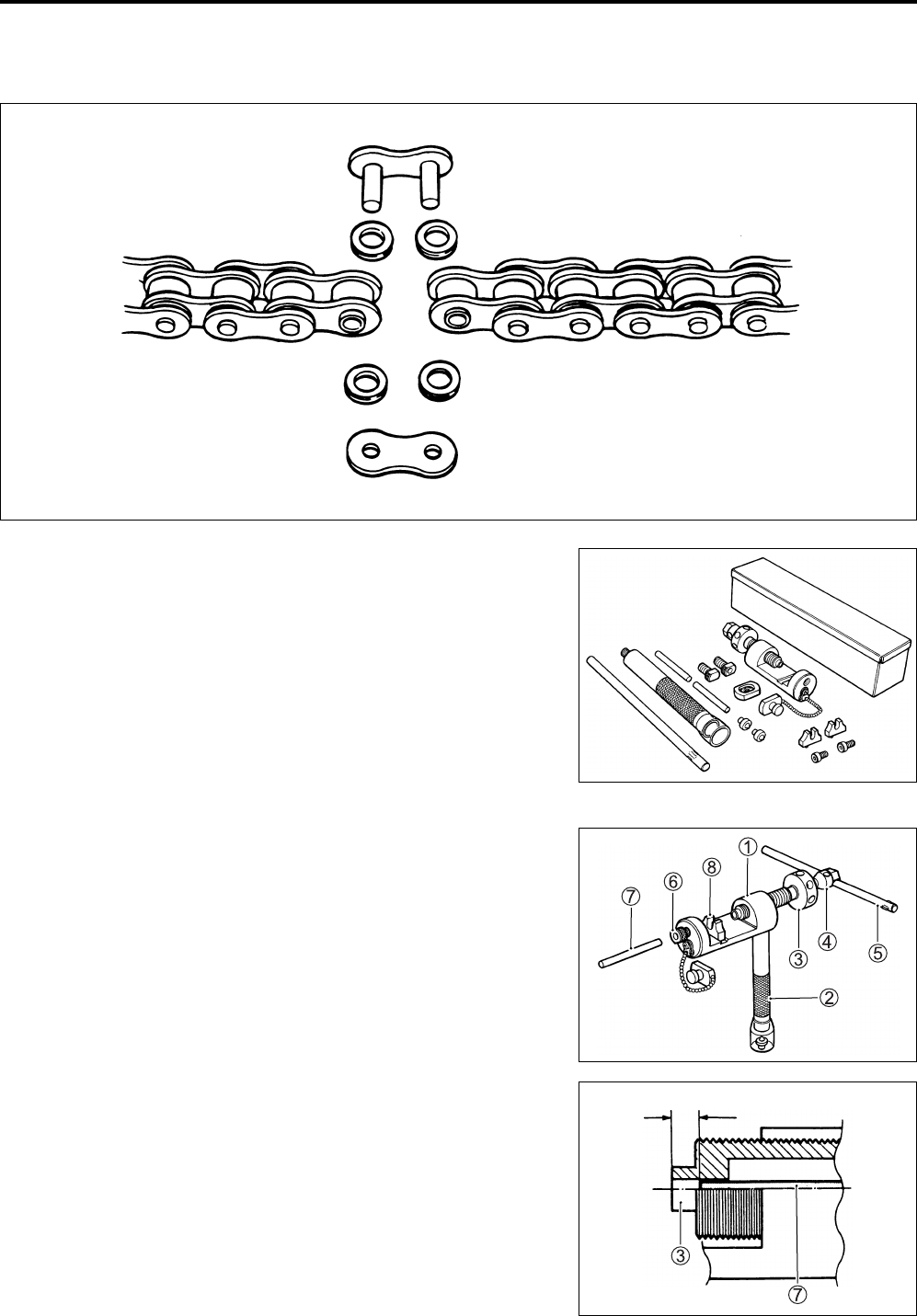 ①
⑧
⑥
⑦
③
④
⑤
②

③
⑦