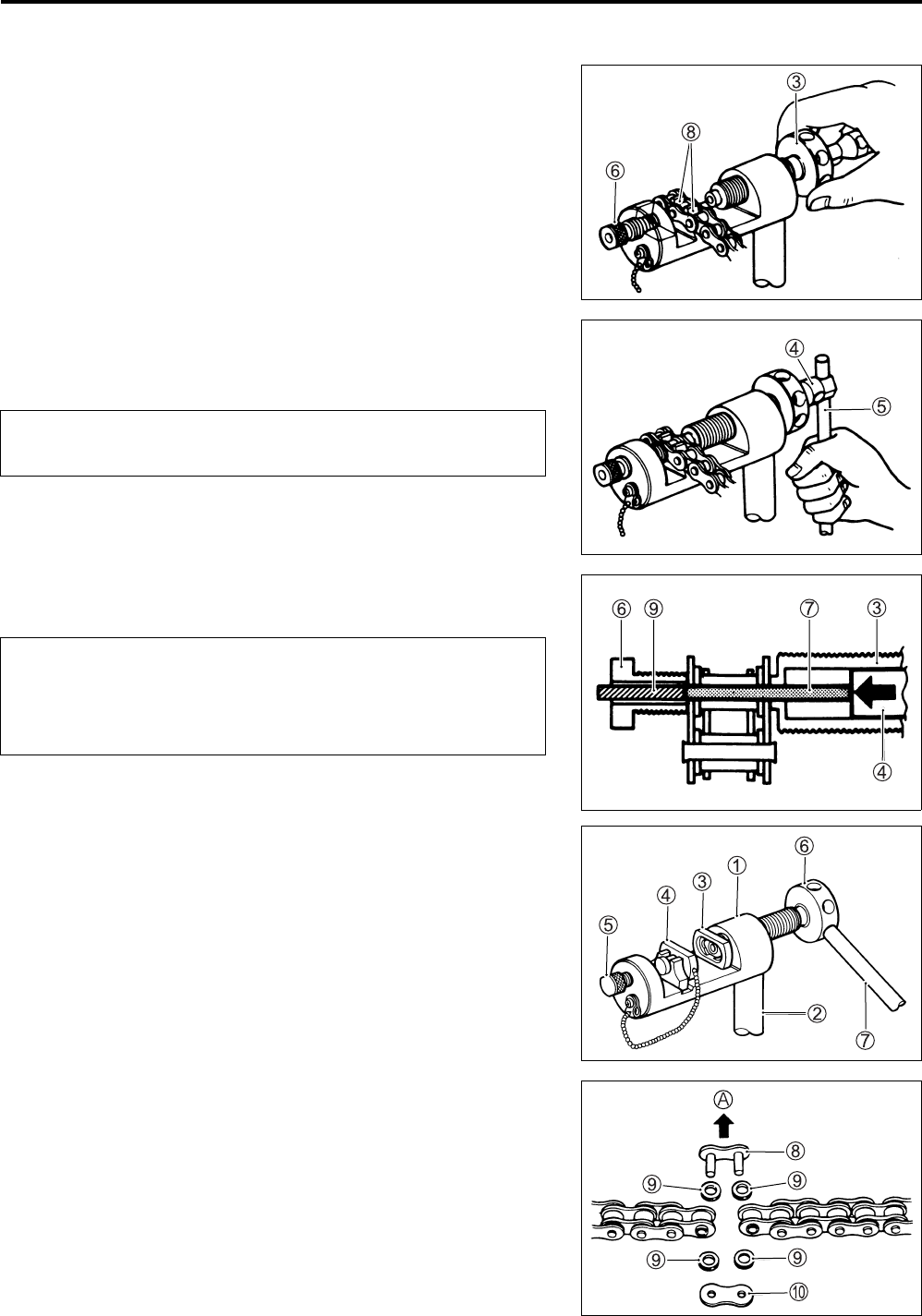 ③
⑧
⑥

④
⑤

⑥ ⑨ ⑦ ③
④

⑥
①
③
④
⑤
②
⑦

Ⓐ
⑧
⑨ ⑨
⑨ ⑨
⑩