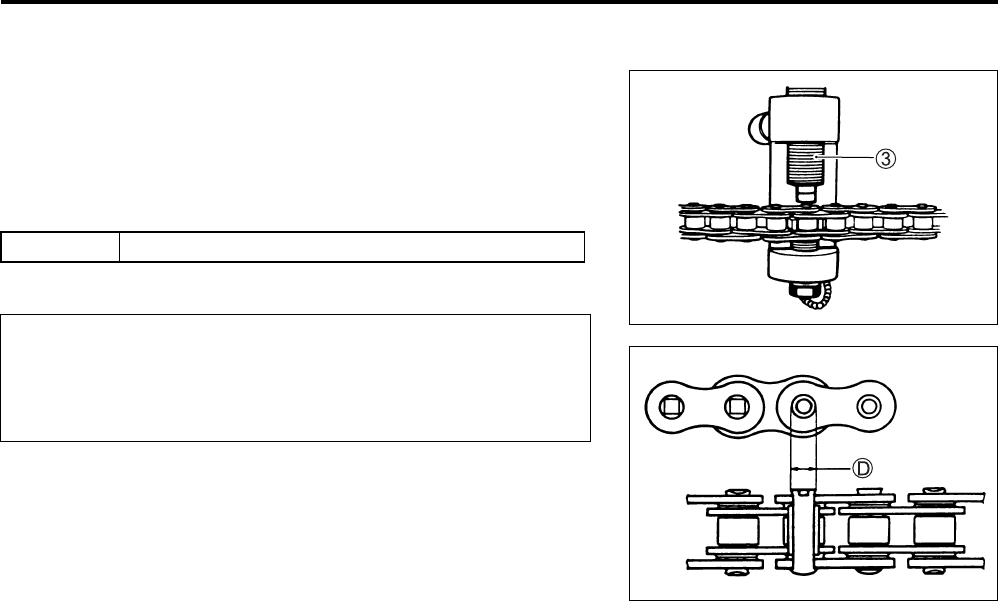 ③

Ⓓ