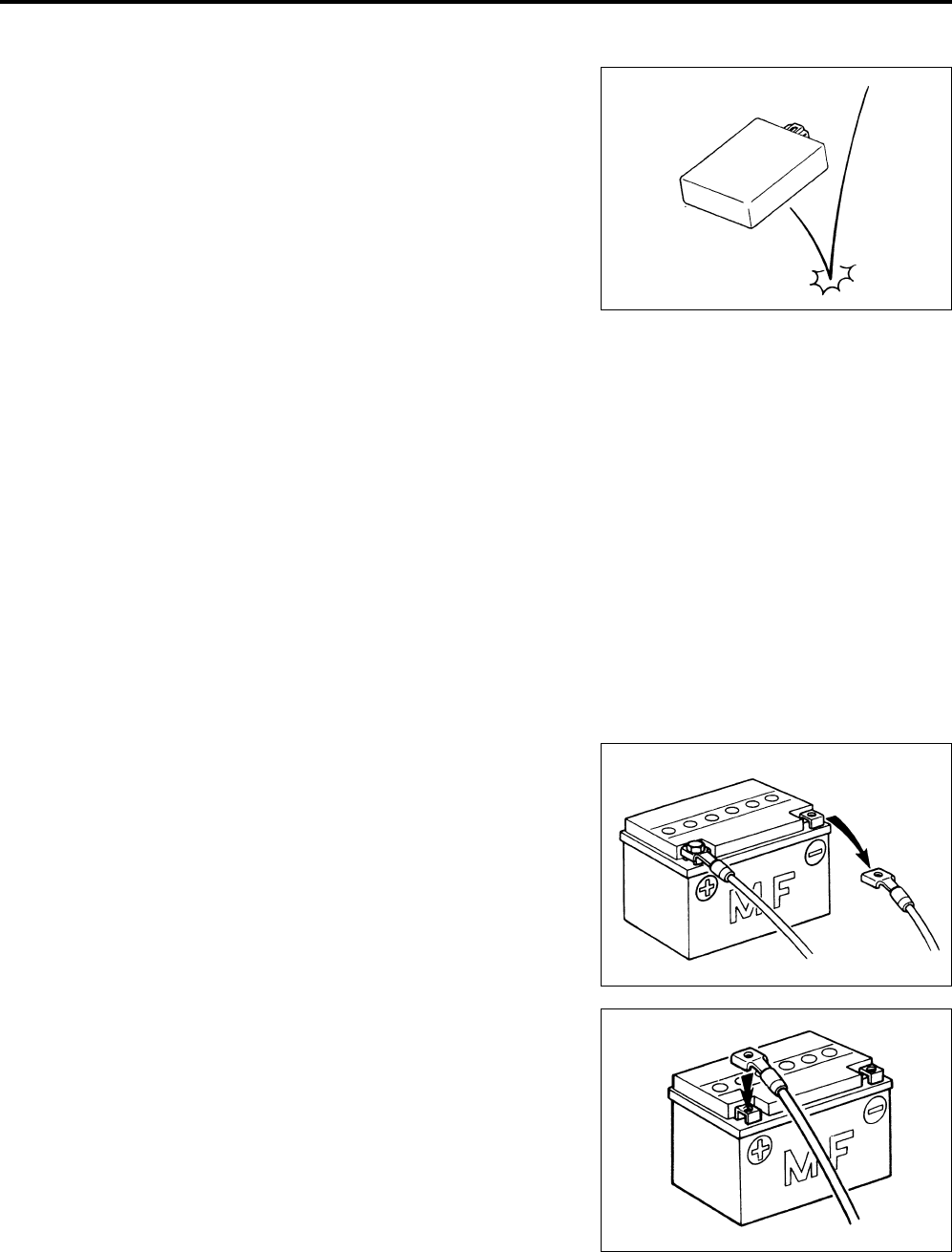 MF

MF