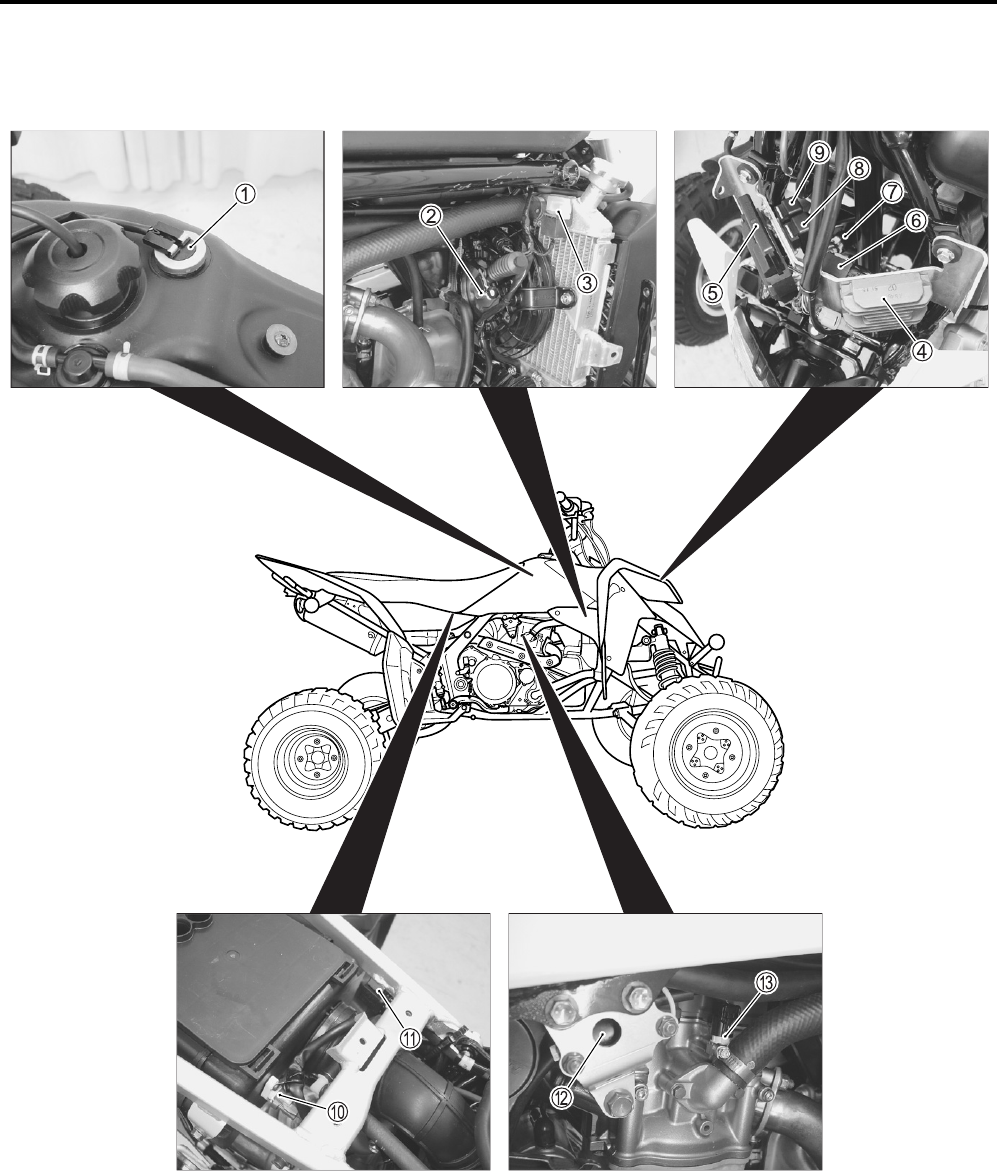 ①
②
③
⑨
⑧
⑦
⑥
⑤
④
⑪
⑩
⑬
⑫