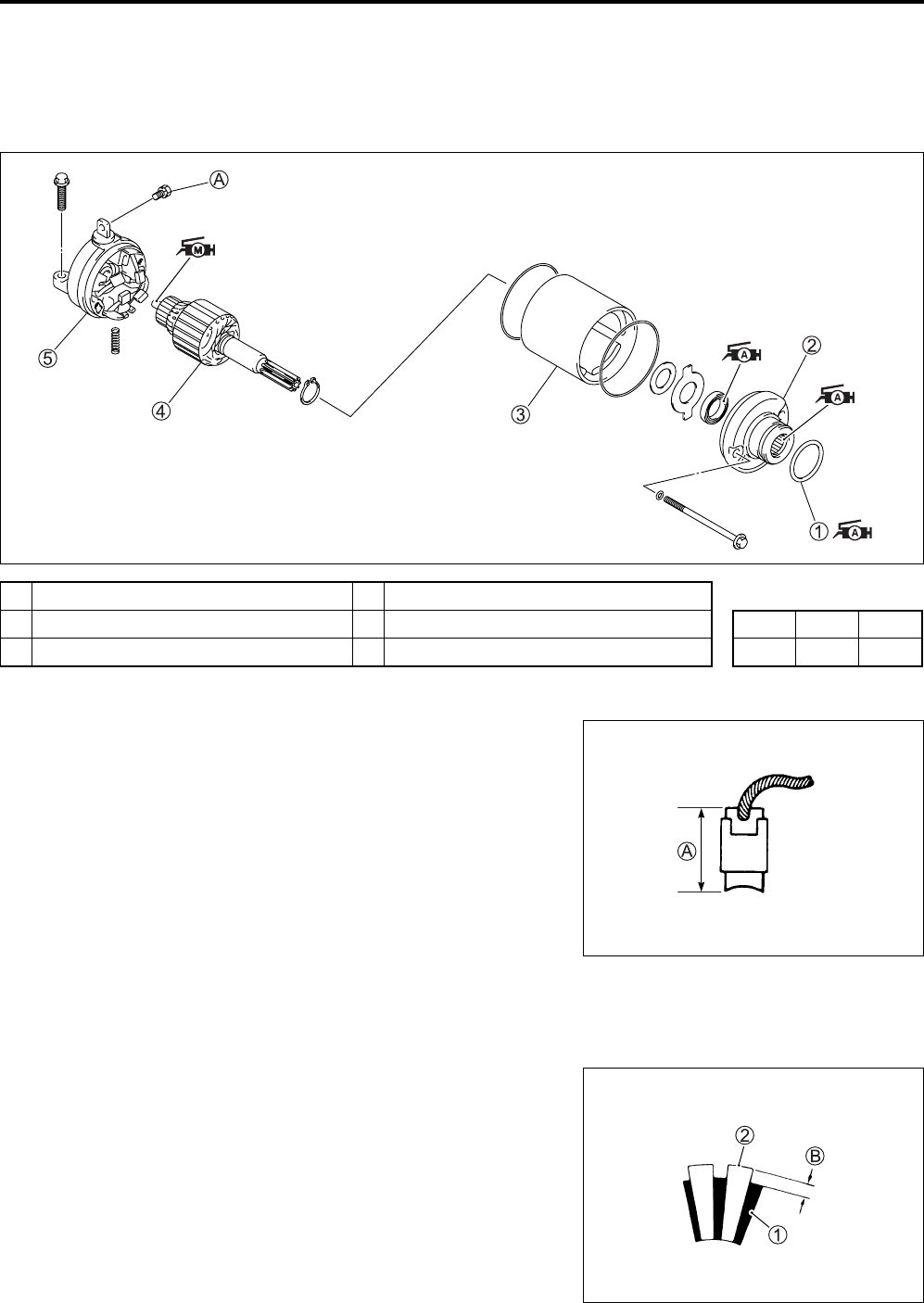 Ⓐ

Ⓜ

⑤

④

③

Ⓐ

②

Ⓐ

① Ⓐ

Ⓐ

②

Ⓑ

①