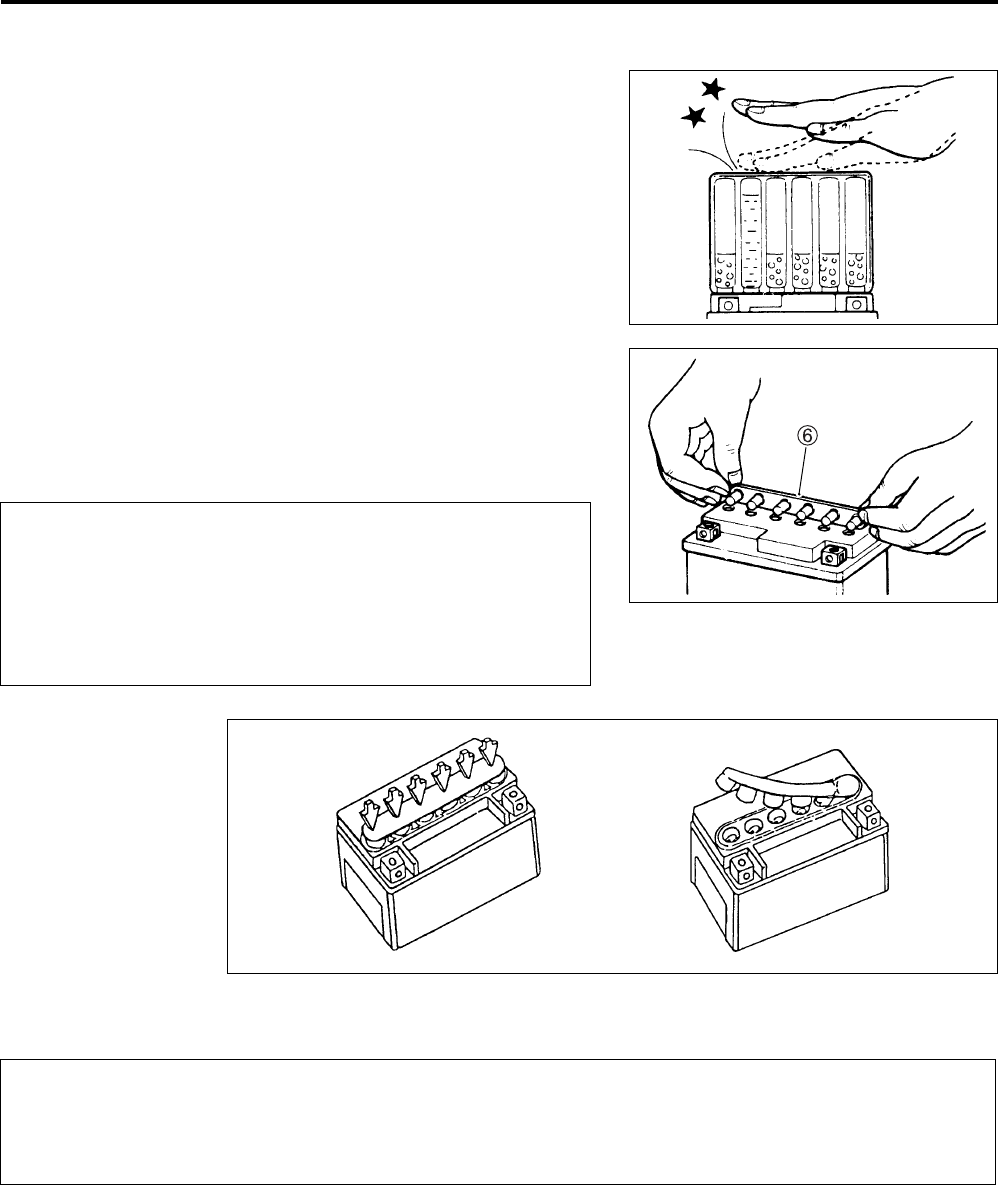 ⑥