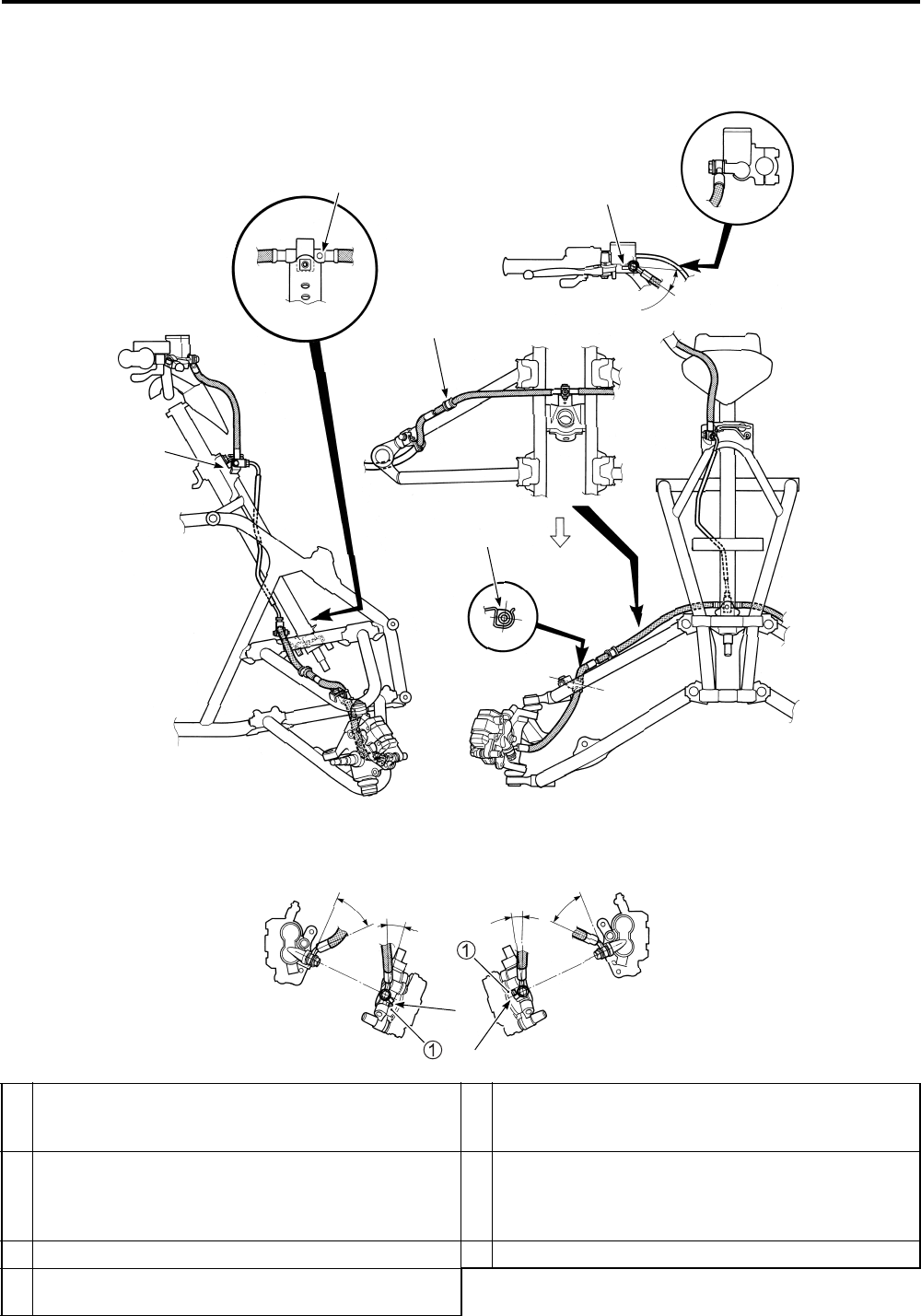 ①

①