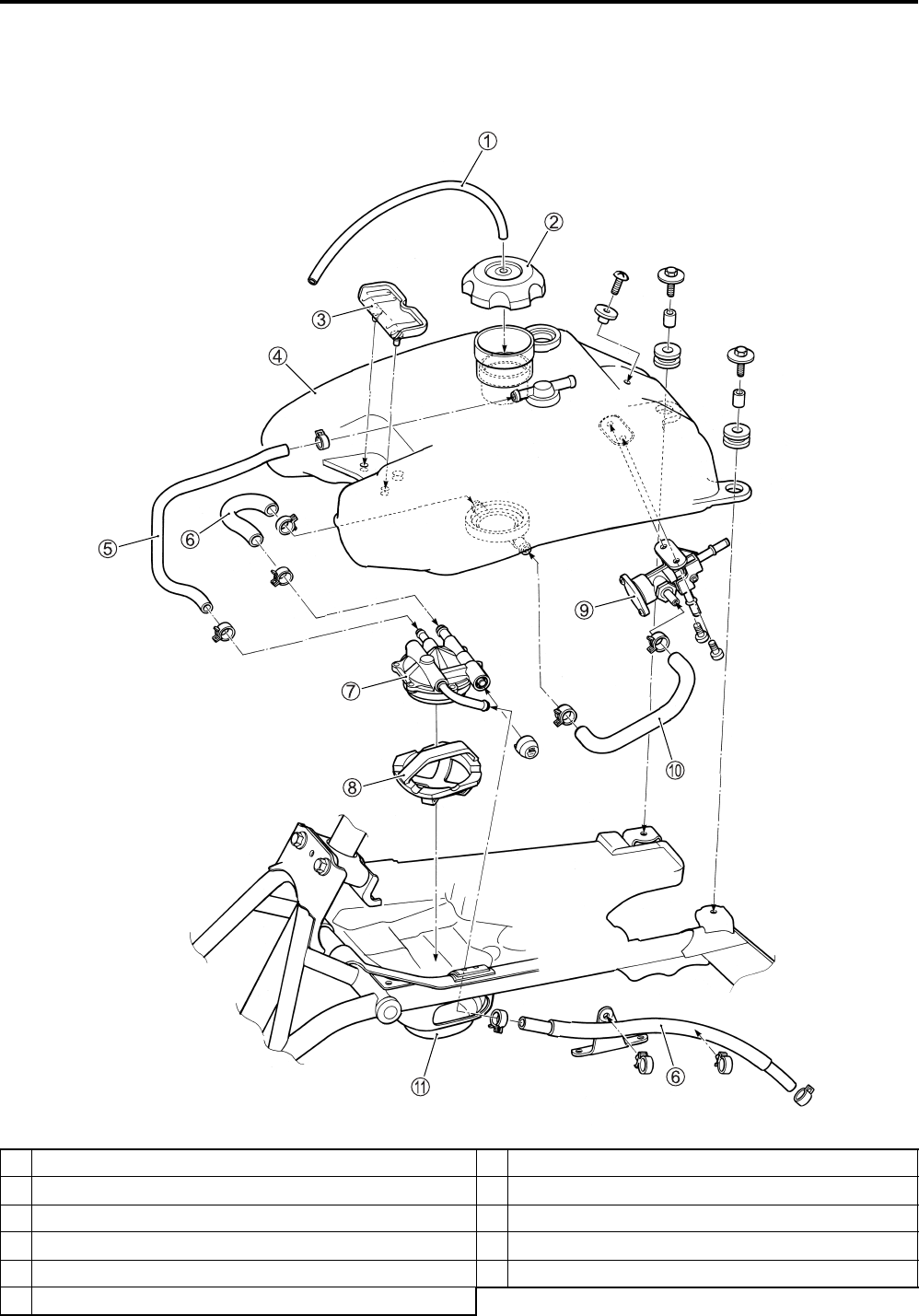 ①
②
③
④
⑤
⑥
⑦
⑧
⑨
⑩
⑪
⑥