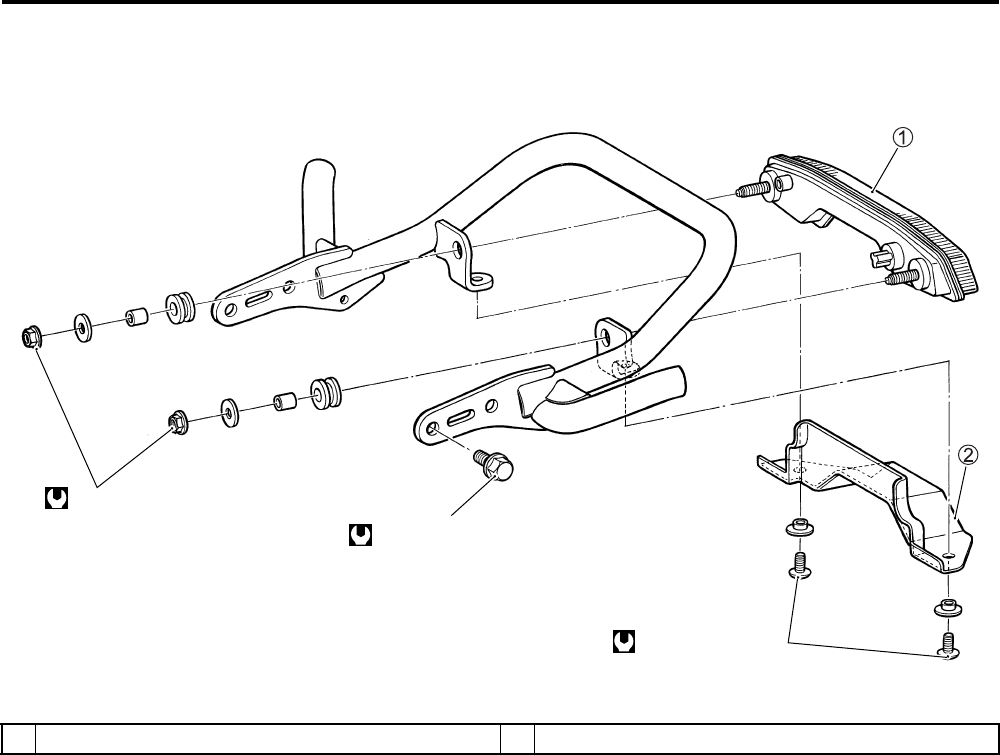 ①

②