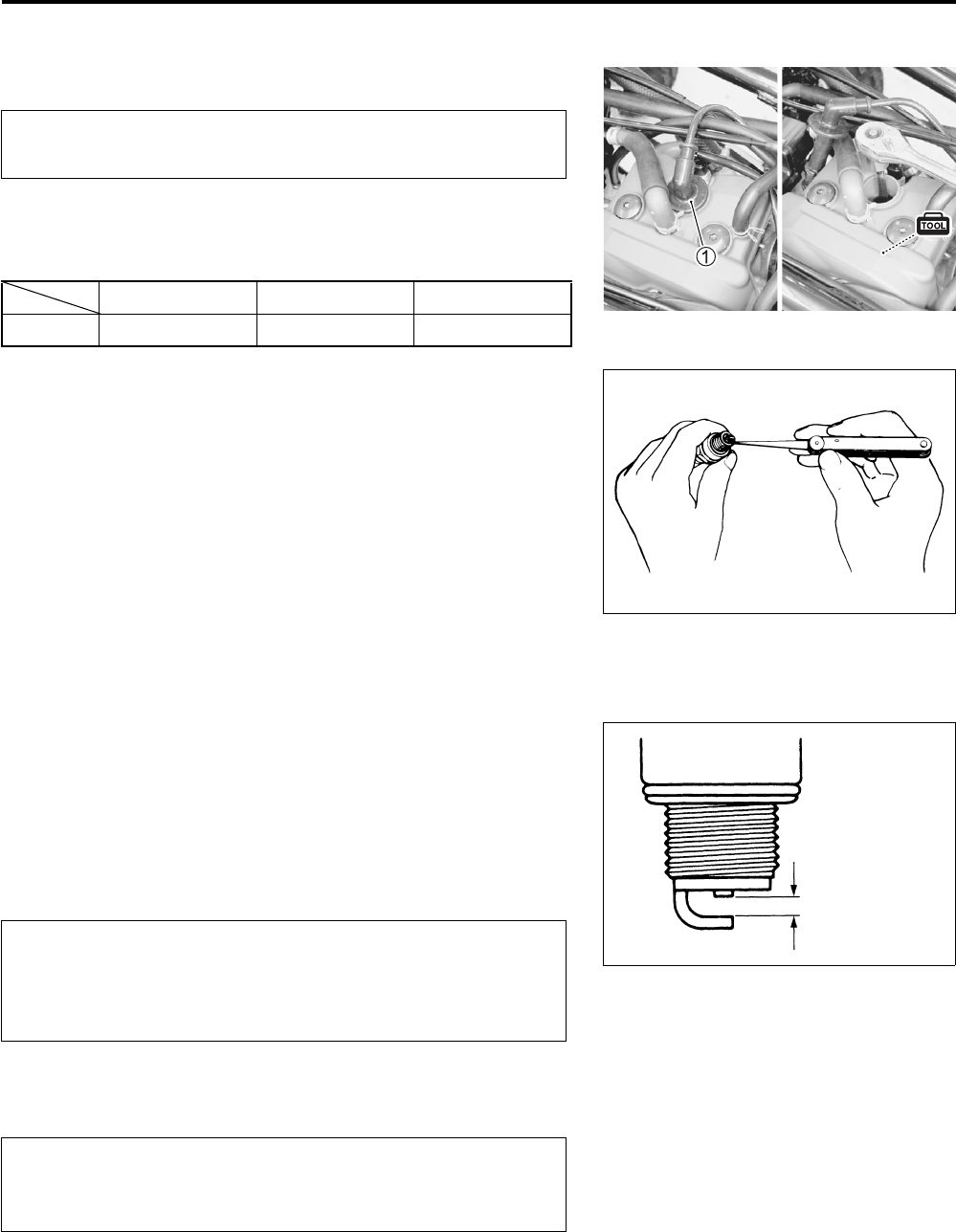 1

TOOL