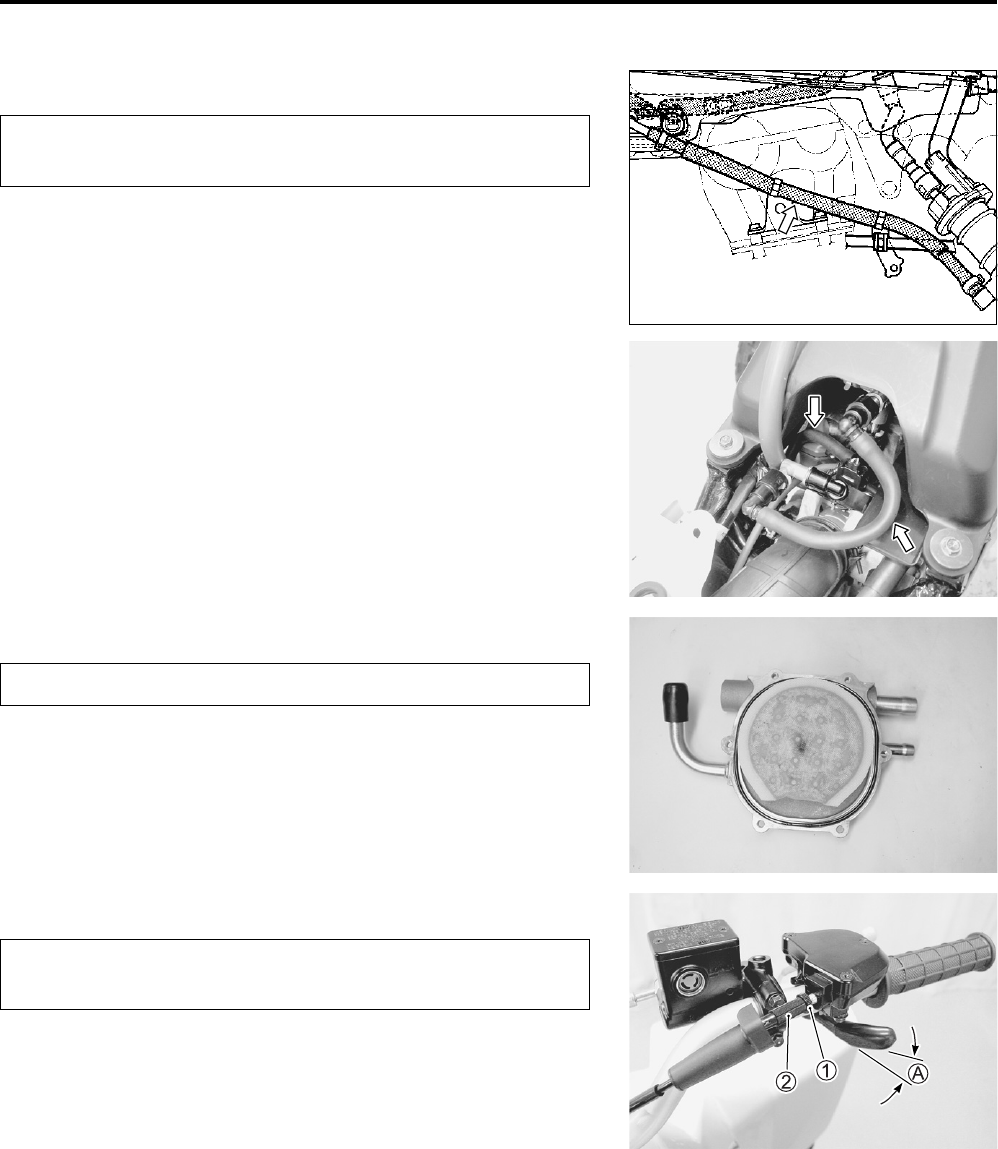 ②

①

Ⓐ