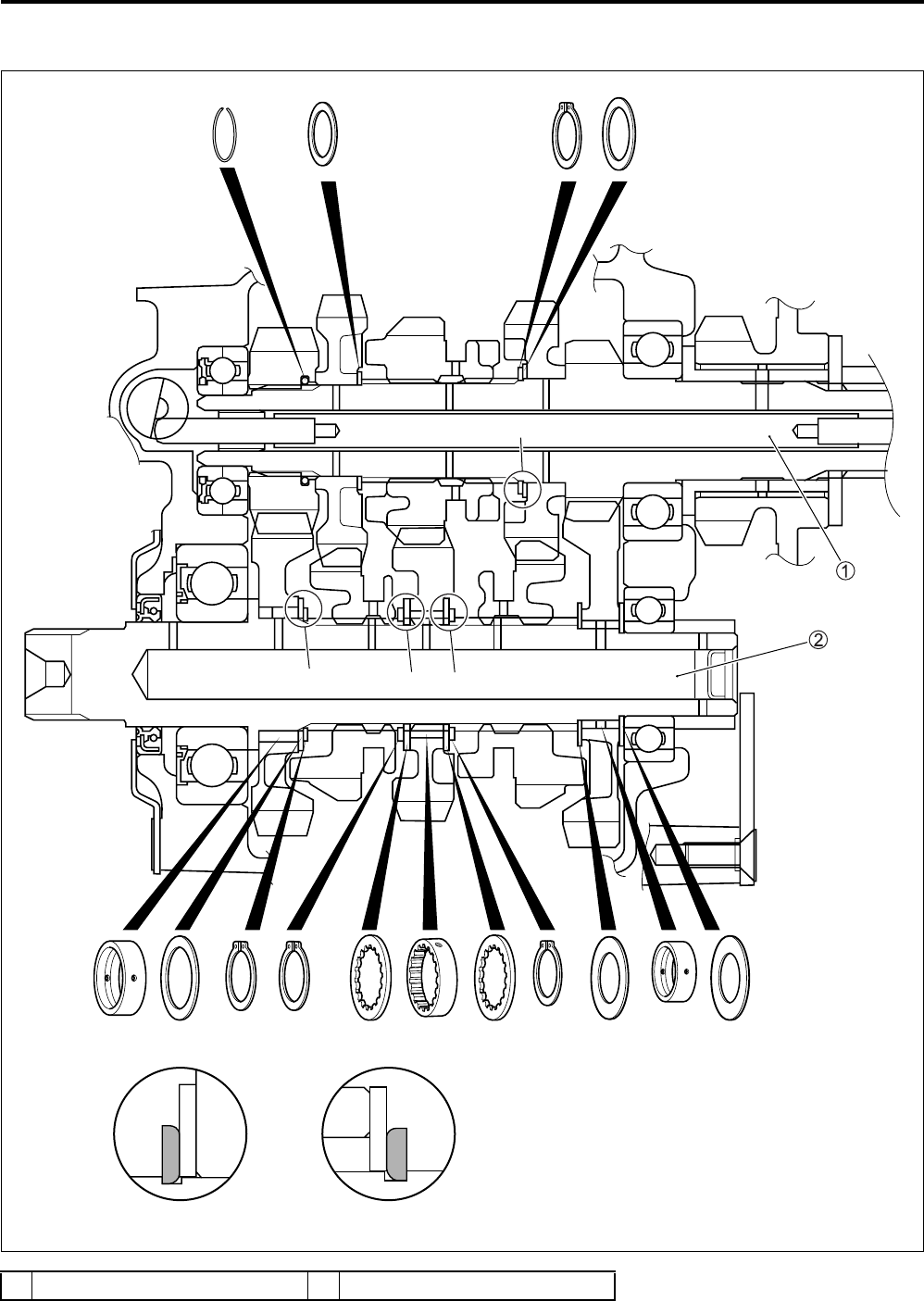 ①

②