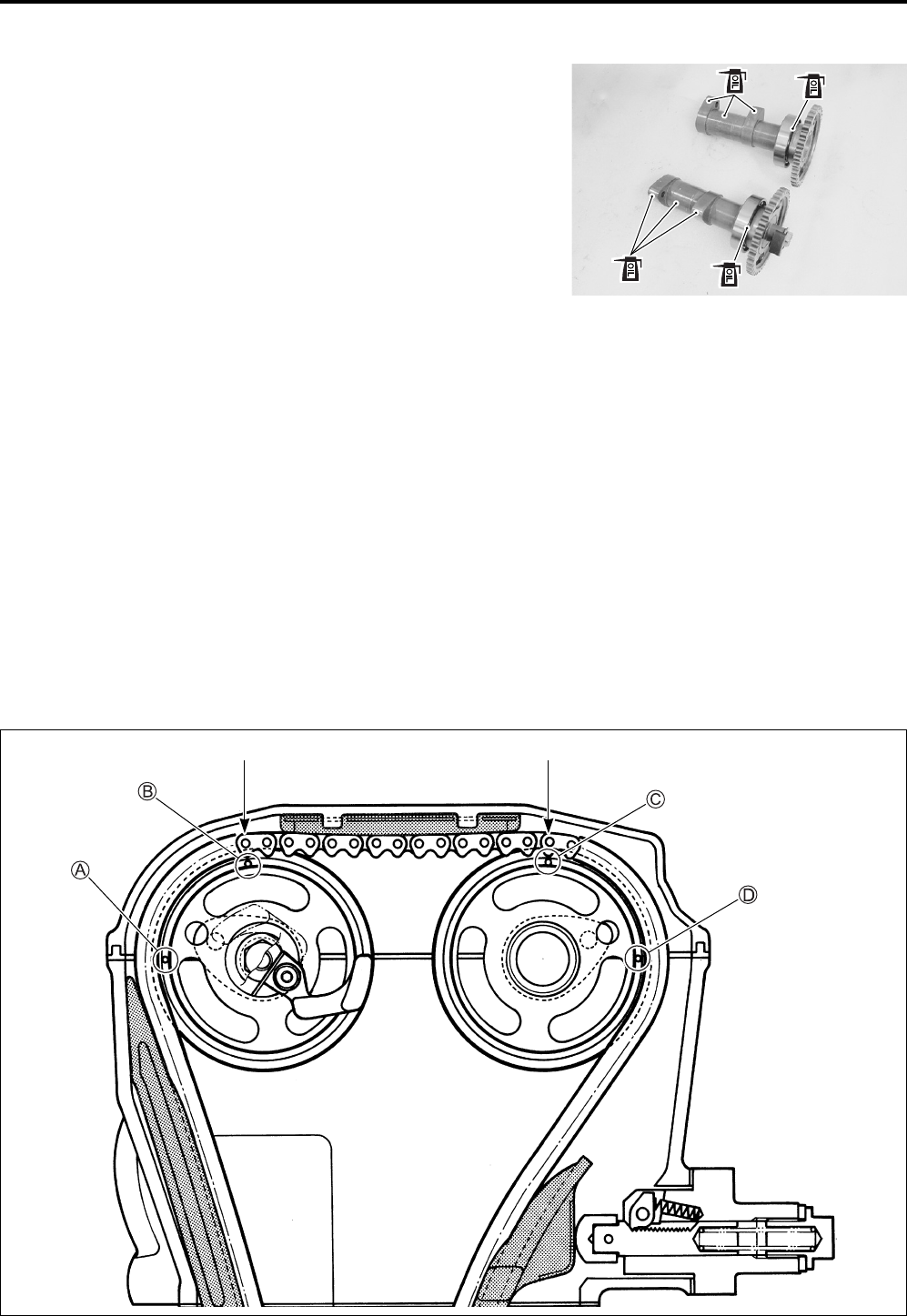 OIL

OIL

OIL

OIL

Ⓑ

Ⓒ

Ⓐ

Ⓓ