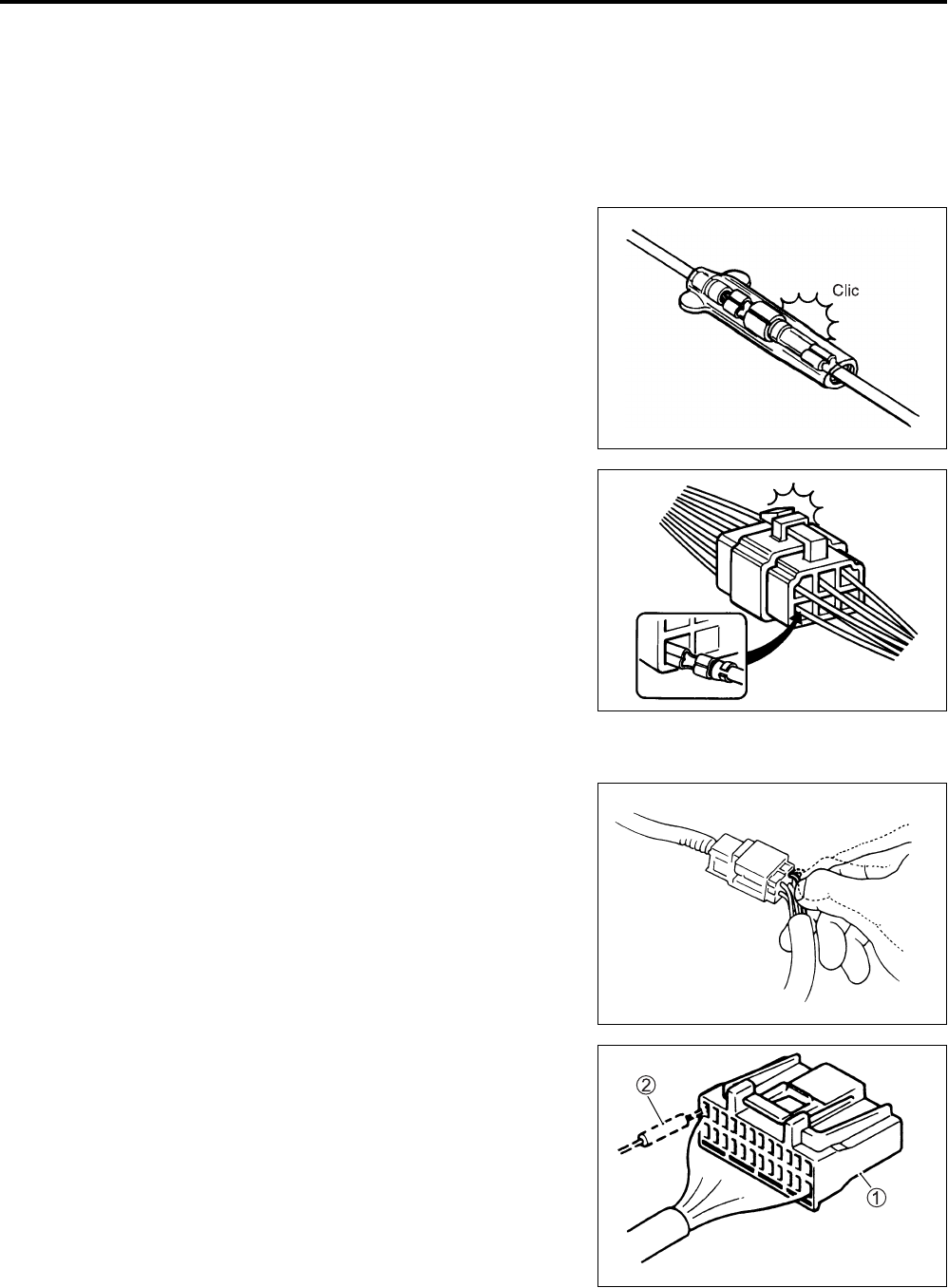 Clic

②

①