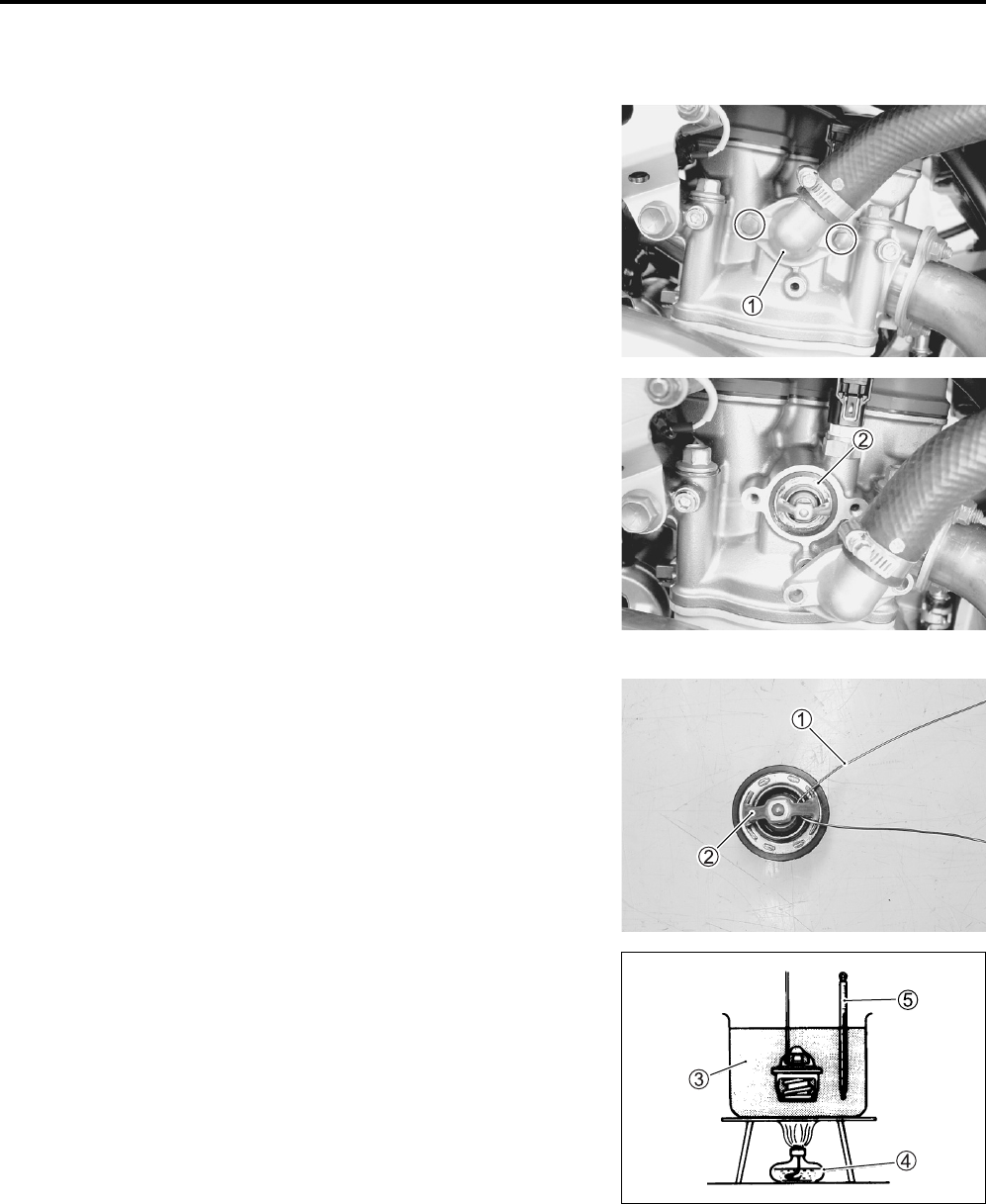 ①

②

①

②

⑤

③

④