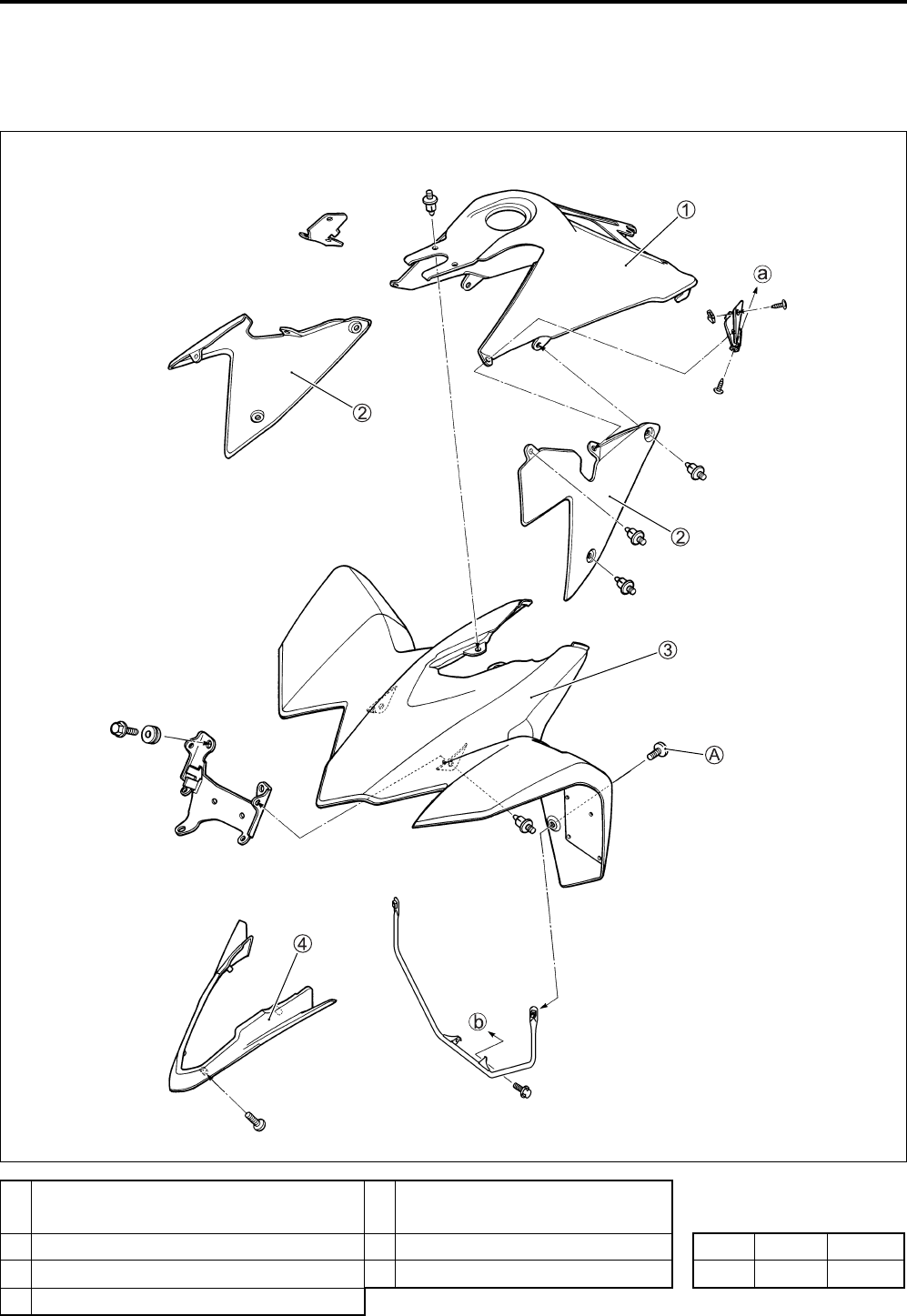 ①

ⓐ

②

②

③

Ⓐ

④

ⓑ