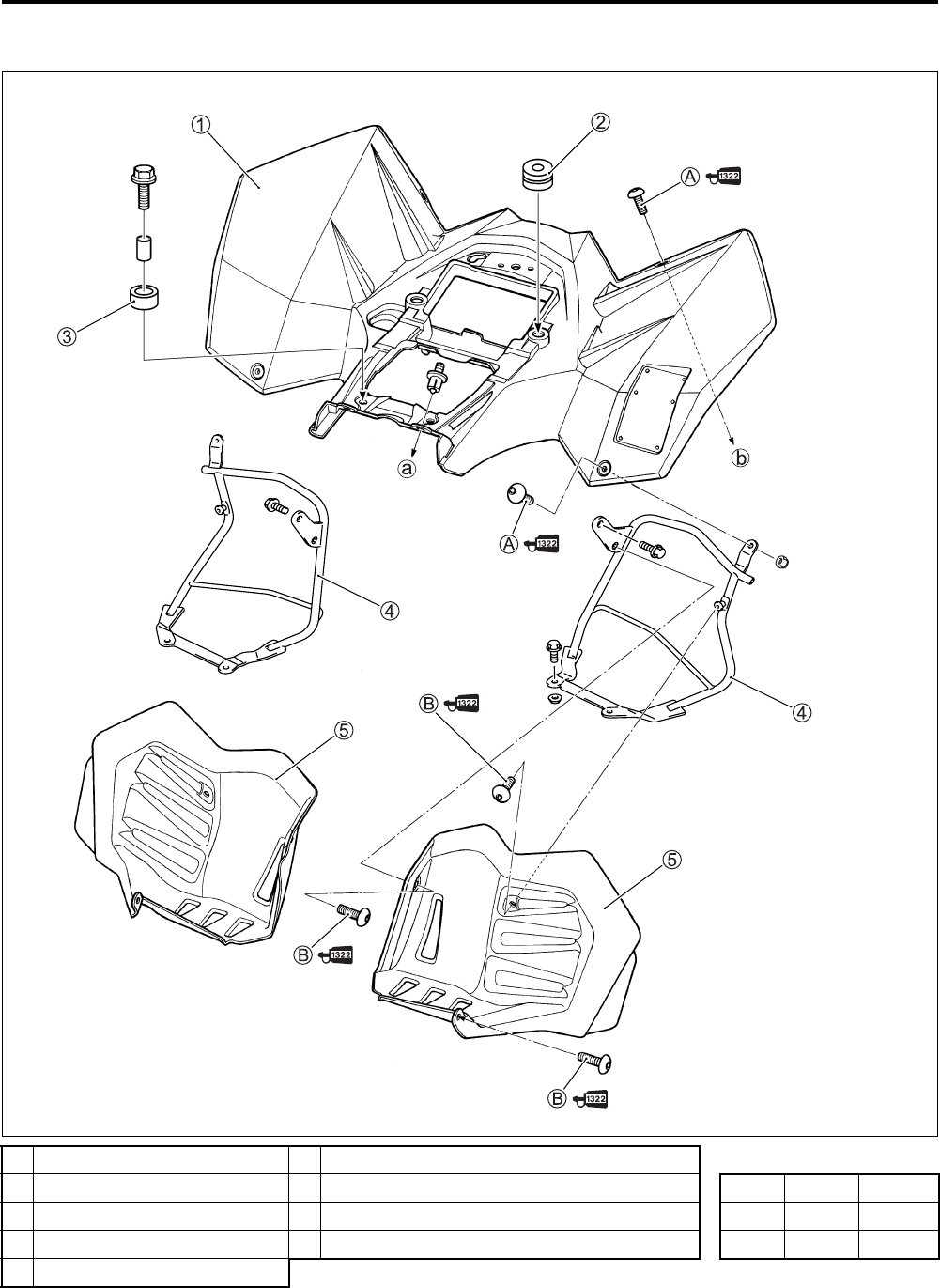 ① ② Ⓐ 1322 ③ ⓐ ⓑ Ⓐ 1322 ④ ④ Ⓑ 1322 ⑤ ⑤ Ⓑ 1322 Ⓑ 1322