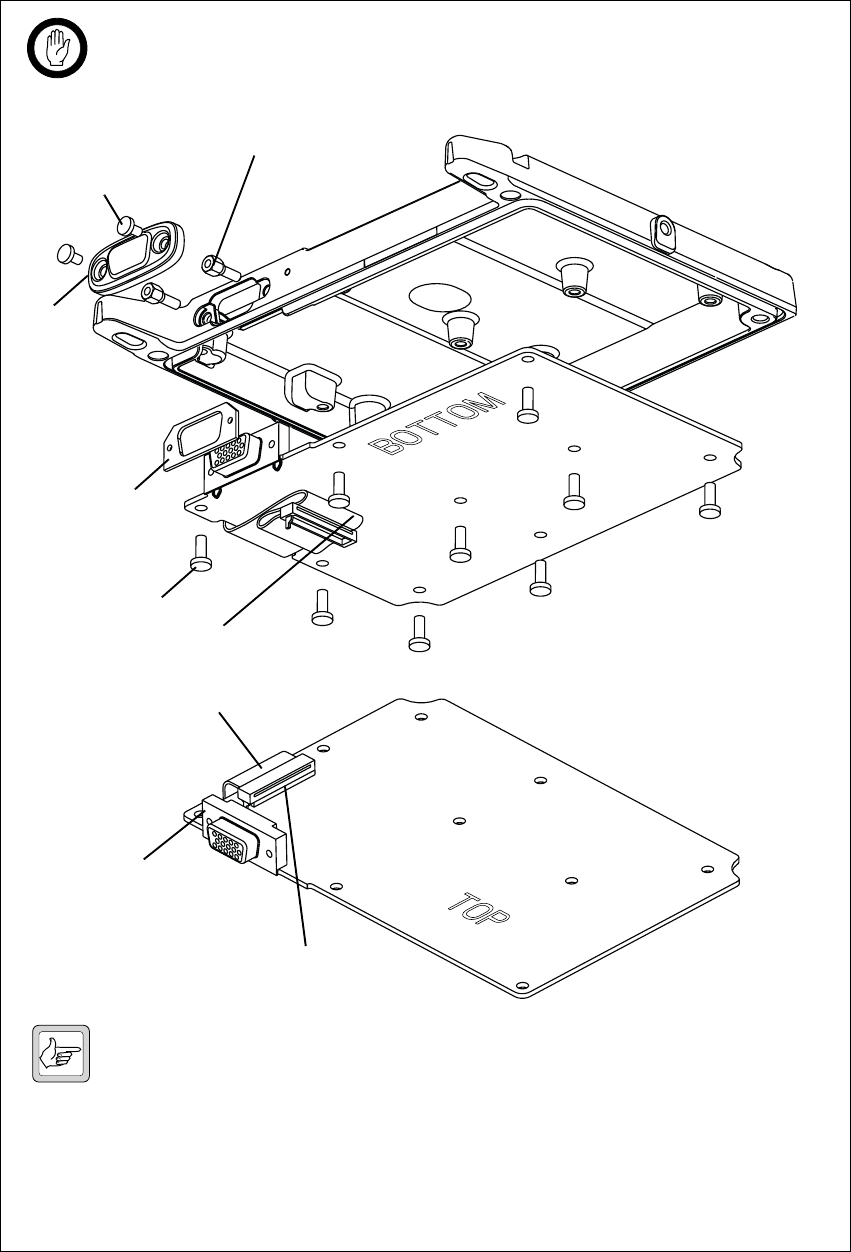 BOTTOM

TOP