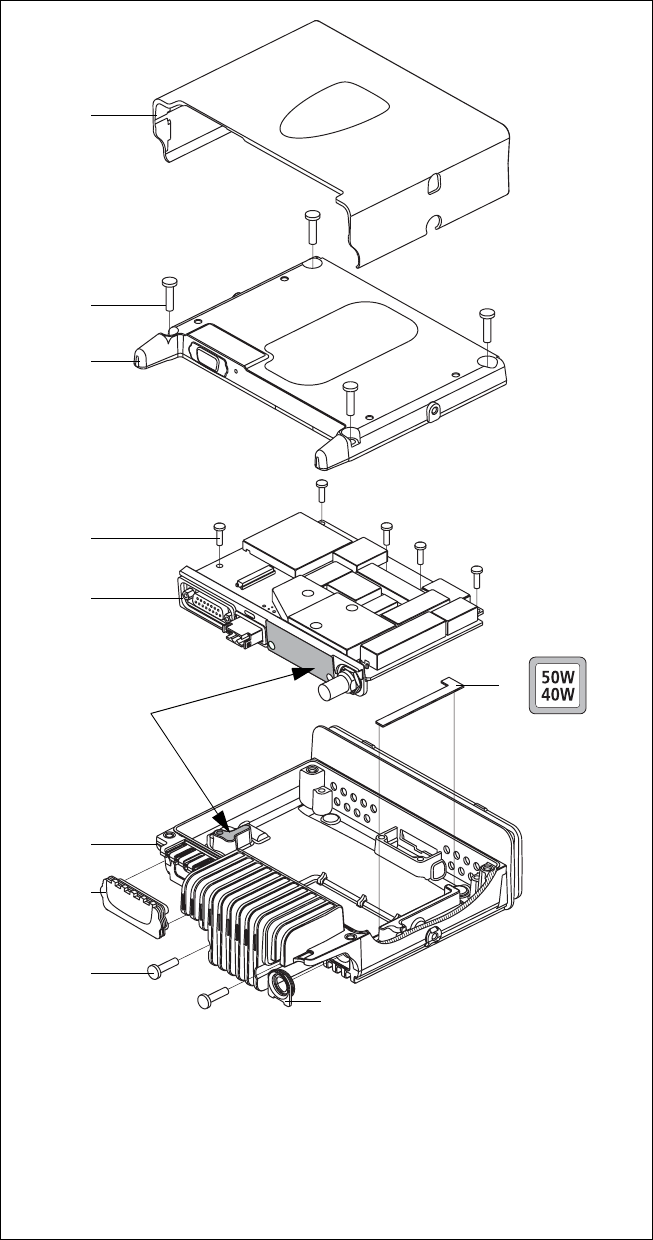 50W
40W