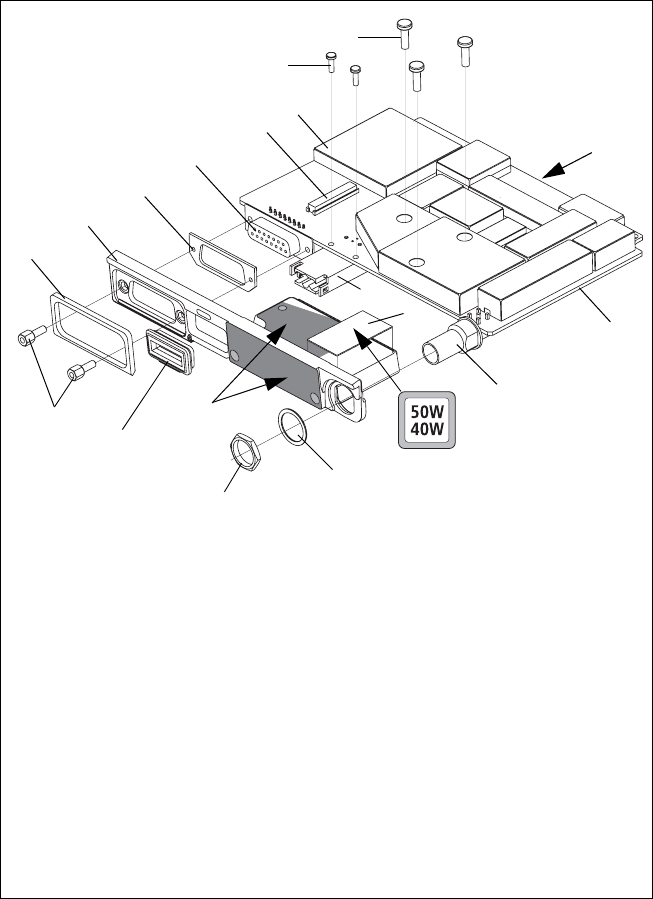 50W
40W