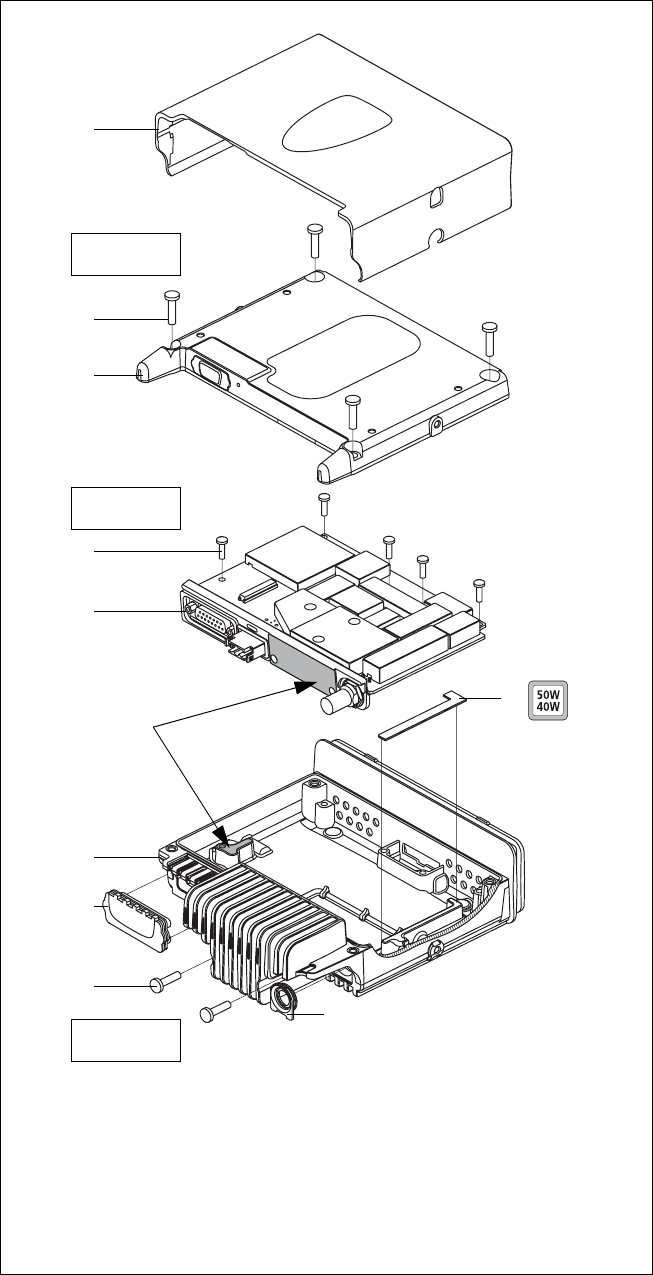 50W
40W