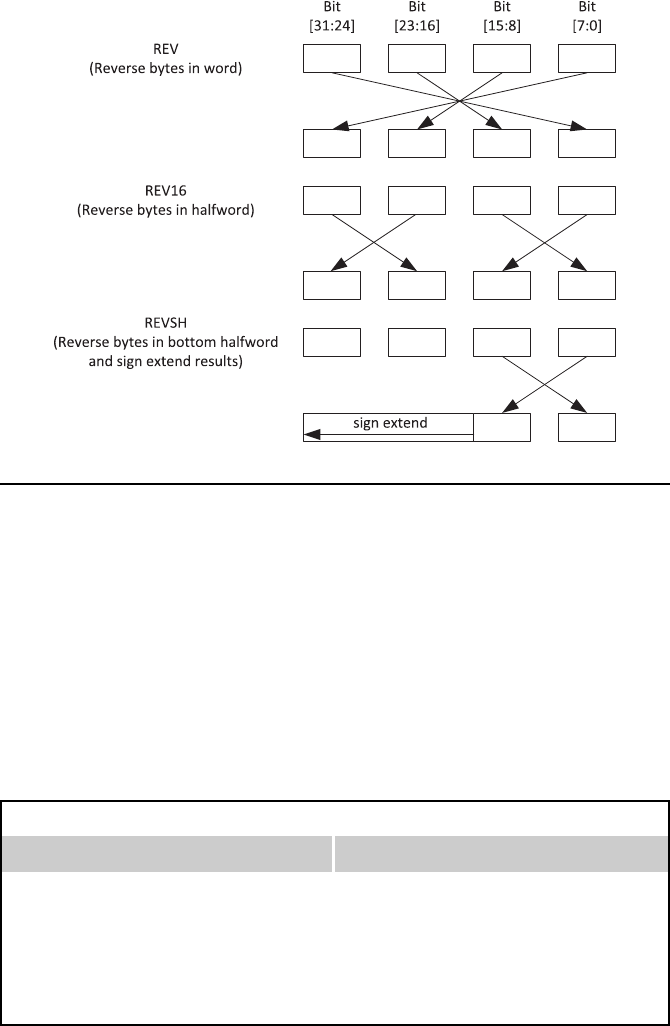 Bit
[31:24]

Bit
[23:16]

Bit
[15:8]

Bit
[7:0]

REV
(Reverse bytes in word)

REV16
(Reverse bytes in halfword)

REVSH
(Reverse bytes in bottom halfword and sign extend results)

sign extend