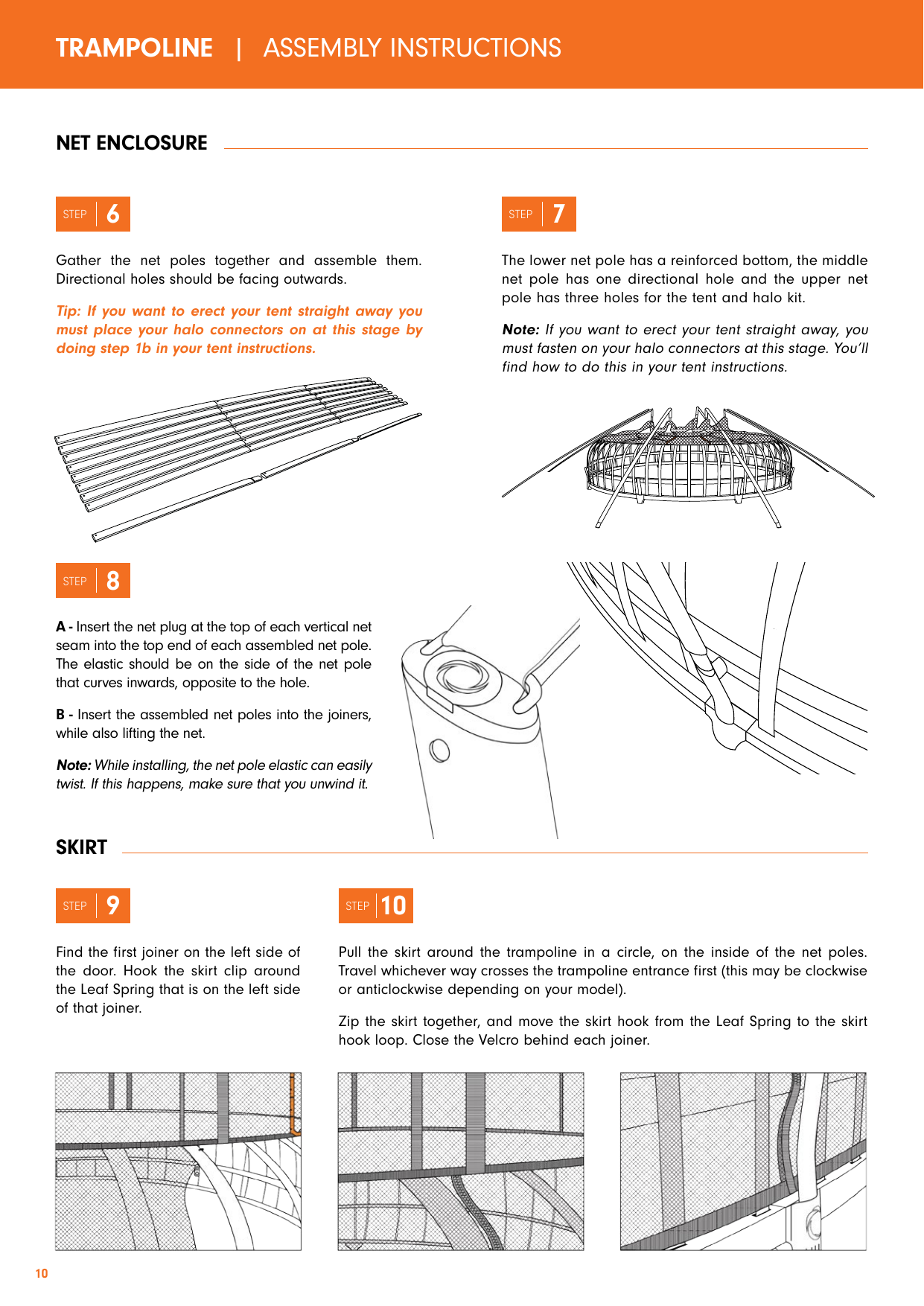 TRAMPOLINE | ASSEMBLY INSTRUCTIONS

NET ENCLOSURE

STEP 6

Gather the net poles together and assemble them. Directional holes should be facing outwards.

Tip: If you want to erect your tent straight away you must place your halo connectors on at this stage by doing step 1b in your tent instructions.

STEP 7

The lower net pole has a reinforced bottom, the middle net pole has one directional hole and the upper net pole has three holes for the tent and halo kit.

Note: If you want to erect your tent straight away, you must fasten on your halo connectors at this stage. You'll find how to do this in your tent instructions.

STEP 8

A - Insert the net plug at the top of each vertical net seam into the top end of each assembled net pole. The elastic should be on the side of the net pole that curves inwards, opposite to the hole.

B - Insert the assembled net poles into the joiners, while also lifting the net.

Note: While installing, the net pole elastic can easily twist. If this happens, make sure that you unwind it.

SKIRT

STEP 9

Find the first joiner on the left side of the door. Hook the skirt clip around the Leaf Spring that is on the left side of that joiner.

STEP 10

Pull the skirt around the trampoline in a circle, on the inside of the net poles. Travel whichever way crosses the trampoline entrance first (this may be clockwise or anticlockwise depending on your model).

Zip the skirt together, and move the skirt hook from the Leaf Spring to the skirt hook loop. Close the Velcro behind each joiner.

10