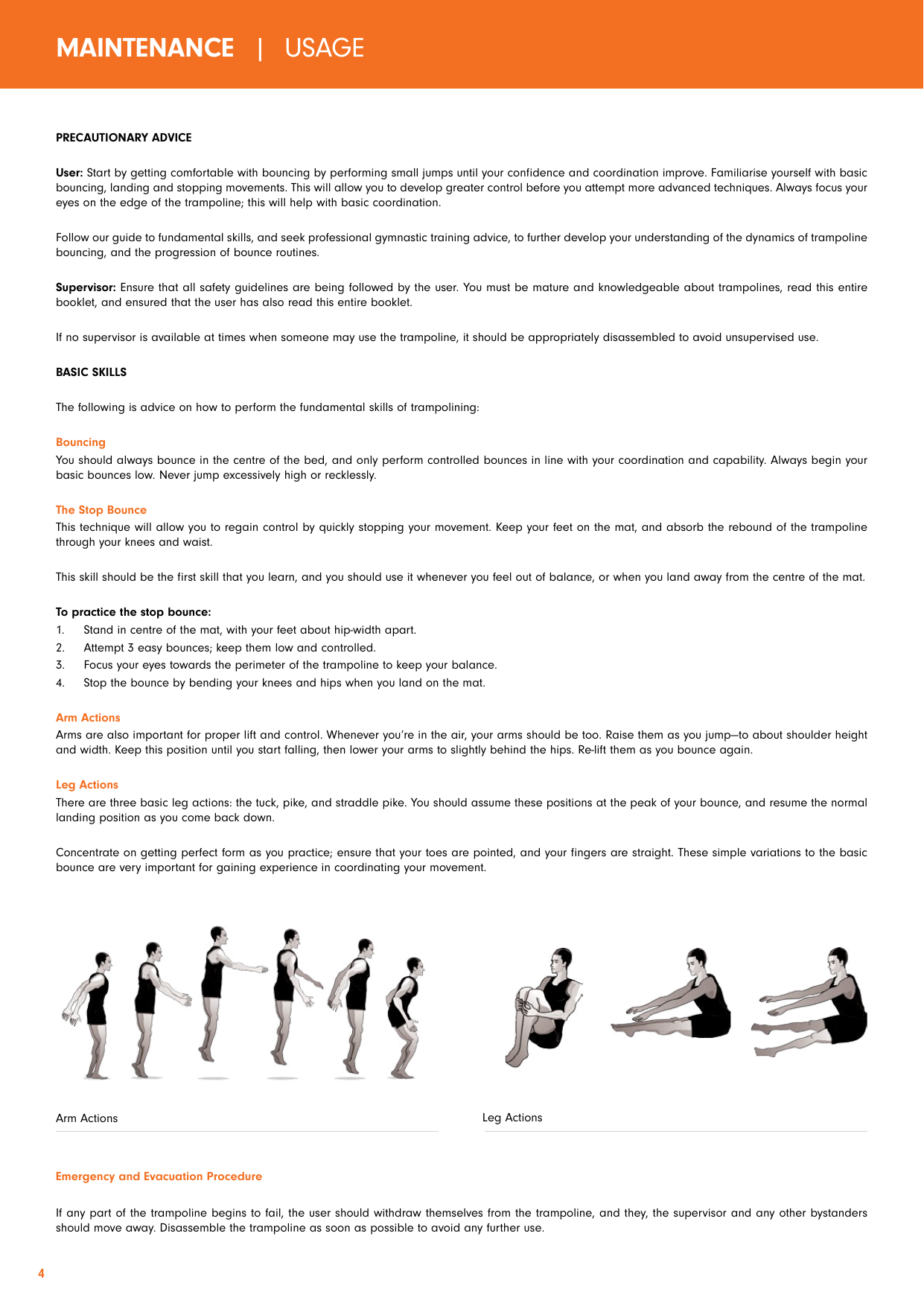 MAINTENANCE | USAGE

PRECAUTIONARY ADVICE

User: Start by getting comfortable with bouncing by performing small jumps until your confidence and coordination improve. Familiarise yourself with basic bouncing, landing and stopping movements. This will allow you to develop greater control before you attempt more advanced techniques. Always focus your eyes on the edge of the trampoline; this will help with basic coordination.

Follow our guide to fundamental skills, and seek professional gymnastic training advice, to further develop your understanding of the dynamics of trampoline bouncing, and the progression of bounce routines.

Supervisor: Ensure that all safety guidelines are being followed by the user. You must be mature and knowledgeable about trampolines, read this entire booklet, and ensured that the user has also read this entire booklet.

If no supervisor is available at times when someone may use the trampoline, it should be appropriately disassembled to avoid unsupervised use.

BASIC SKILLS

The following is advice on how to perform the fundamental skills of trampolining:

Bouncing
You should always bounce in the centre of the bed, and only perform controlled bounces in line with your coordination and capability. Always begin your basic bounces low. Never jump excessively high or recklessly.

The Stop Bounce
This technique will allow you to regain control by quickly stopping your movement. Keep your feet on the mat, and absorb the rebound of the trampoline through your knees and waist.

This skill should be the first skill that you learn, and you should use it whenever you feel out of balance, or when you land away from the centre of the mat.

To practice the stop bounce:
1. Stand in centre of the mat, with your feet about hip-width apart.
2. Attempt 3 easy bounces; keep them low and controlled.
3. Focus your eyes towards the perimeter of the trampoline to keep your balance.
4. Stop the bounce by bending your knees and hips when you land on the mat.

Arm Actions
Arms are also important for proper lift and control. Whenever you're in the air, your arms should be too. Raise them as you jump—to about shoulder height and width. Keep this position until you start falling, then lower your arms to slightly behind the hips. Re-lift them as you bounce again.

Leg Actions
There are three basic leg actions: the tuck, pike, and straddle pike. You should assume these positions at the peak of your bounce, and resume the normal landing position as you come back down.

Concentrate on getting perfect form as you practice; ensure that your toes are pointed, and your fingers are straight. These simple variations to the basic bounce are very important for gaining experience in coordinating your movement.

Arm Actions

Leg Actions

Emergency and Evacuation Procedure

If any part of the trampoline begins to fail, the user should withdraw themselves from the trampoline, and they, the supervisor and any other bystanders should move away. Disassemble the trampoline as soon as possible to avoid any further use.

4