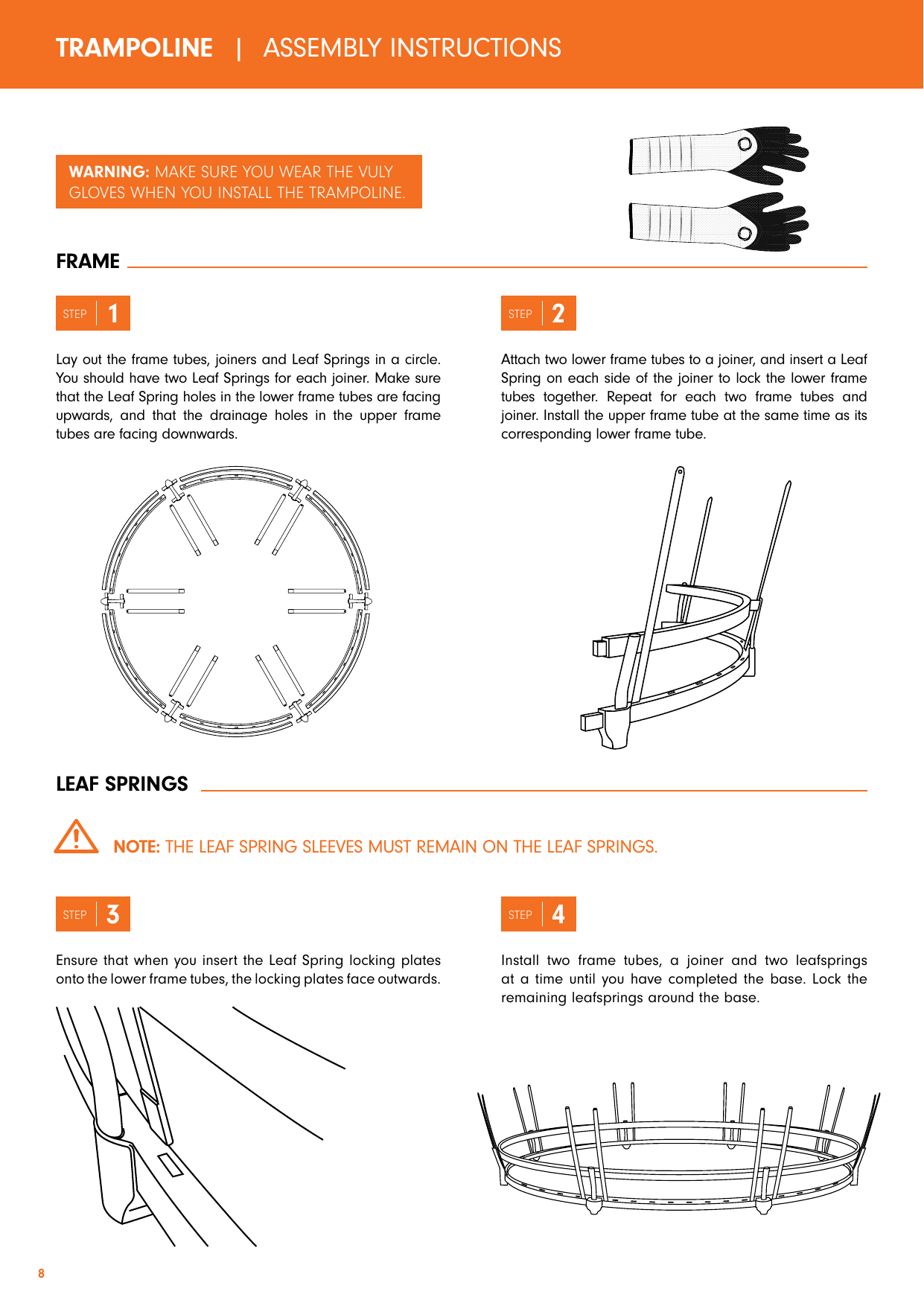 TRAMPOLINE | ASSEMBLY INSTRUCTIONS

WARNING: MAKE SURE YOU WEAR THE VULY GLOVES WHEN YOU INSTALL THE TRAMPOLINE.

FRAME

STEP 1

Lay out the frame tubes, joiners and Leaf Springs in a circle. You should have two Leaf Springs for each joiner. Make sure that the Leaf Spring holes in the lower frame tubes are facing upwards, and that the drainage holes in the upper frame tubes are facing downwards.

STEP 2

Attach two lower frame tubes to a joiner, and insert a Leaf Spring on each side of the joiner to lock the lower frame tubes together. Repeat for each two frame tubes and joiner. Install the upper frame tube at the same time as its corresponding lower frame tube.

LEAF SPRINGS

NOTE: THE LEAF SPRING SLEEVES MUST REMAIN ON THE LEAF SPRINGS.

STEP 3

Ensure that when you insert the Leaf Spring locking plates onto the lower frame tubes, the locking plates face outwards.

STEP 4

Install two frame tubes, a joiner and two leafsprings at a time until you have completed the base. Lock the remaining leafsprings around the base.

8