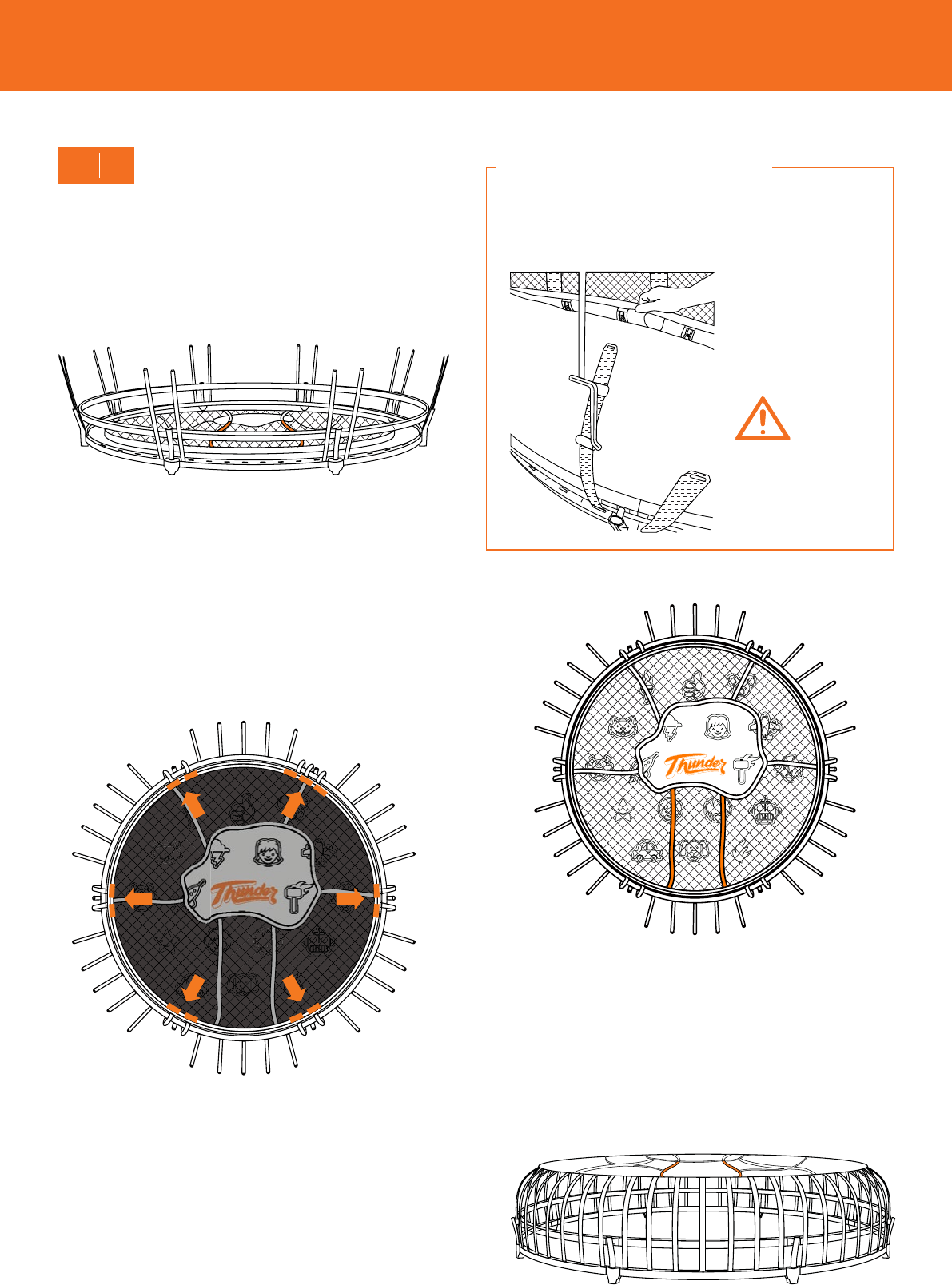 Thunder

Thunder