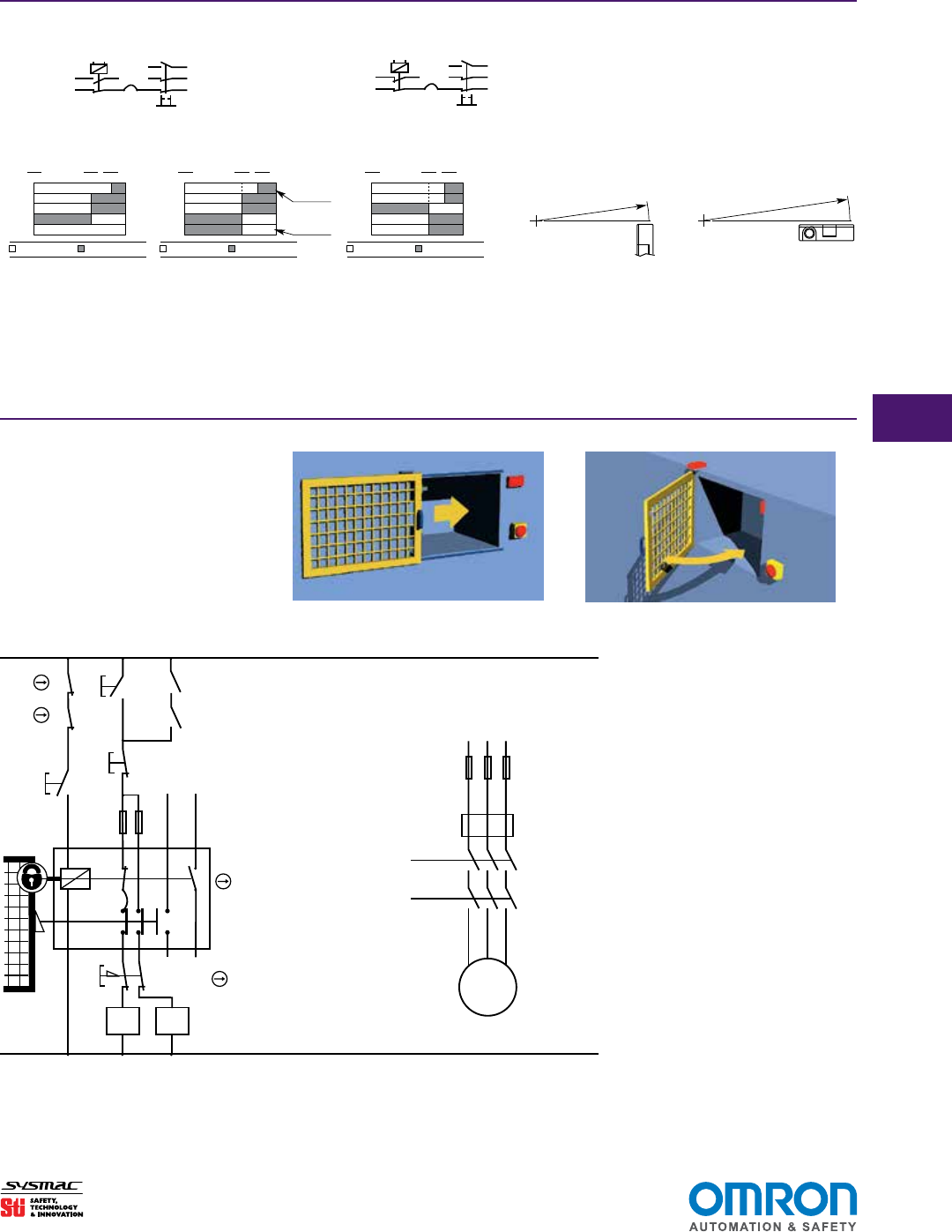 SYSMAC
STI SAFETY, TECHNOLOGY & INNOVATION

OMRON
AUTOMATION & SAFETY