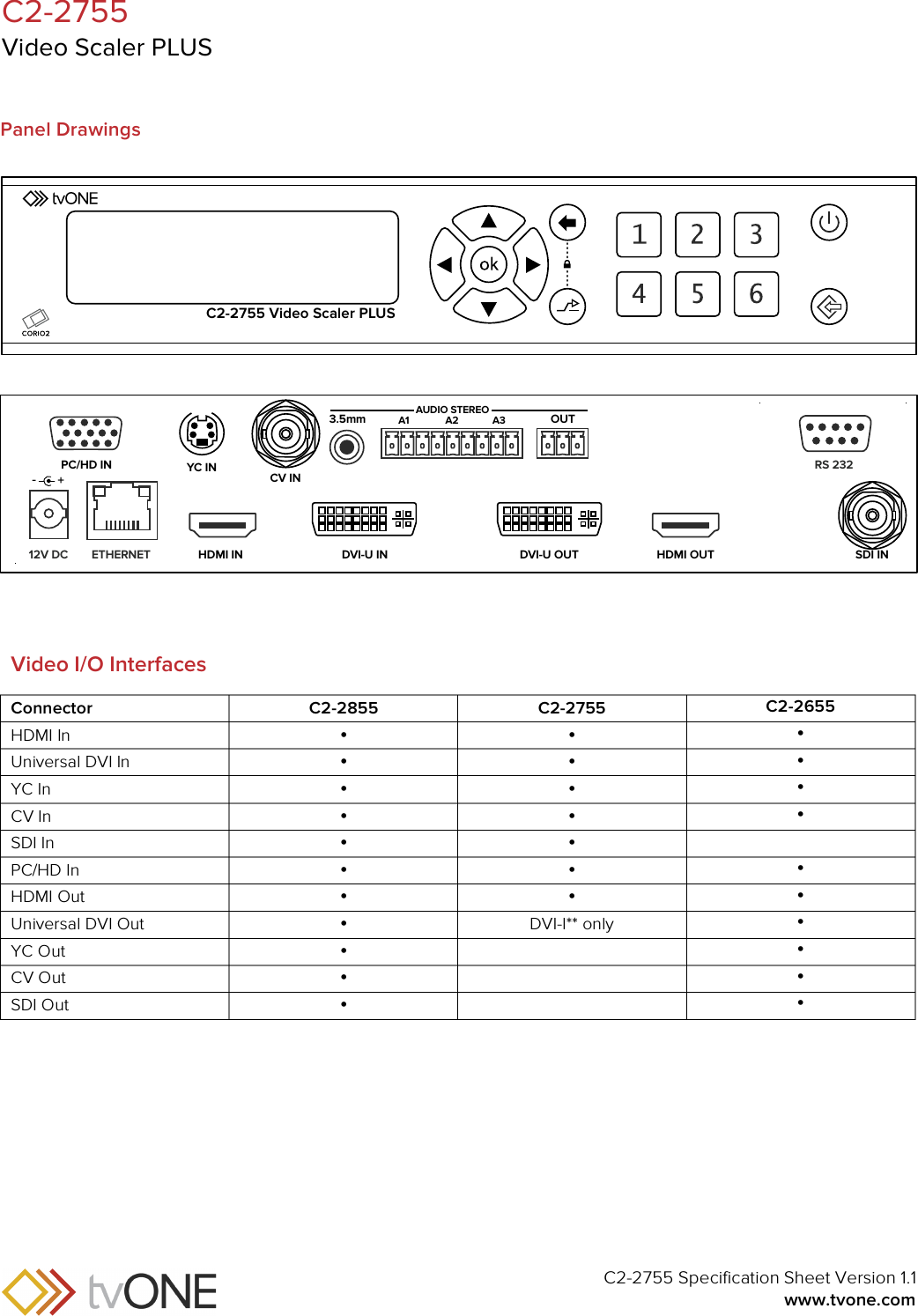 C2-2755
Video Scaler PLUS

Panel Drawings

tvONE
CORIO2
C2-2755 Video Scaler PLUS
ok
1 2 3
4 5 6

PC/HD IN
YC IN
CV IN
3.5mm
AUDIO STEREO
A1 A2 A3
OUT
RS 232
12V DC
ETHERNET
HDMI IN
DVI-U IN
DVI-U OUT
HDMI OUT
SDI IN

Video I/O Interfaces

| Connector | C2-2855 | C2-2755 | C2-2655 |
|---|---|---|---|
| HDMI In | • | • | • |
| Universal DVI In | • | • | • |
| YC In | • | • | • |
| CV In | • | • | • |
| SDI In | • | • | |
| PC/HD In | • | • | • |
| HDMI Out | • | • | • |
| Universal DVI Out | • | DVI-I** only | • |
| YC Out | • | | • |
| CV Out | • | | • |
| SDI Out | • | | • |

tvONE
C2-2755 Specification Sheet Version 1.1
www.tvone.com