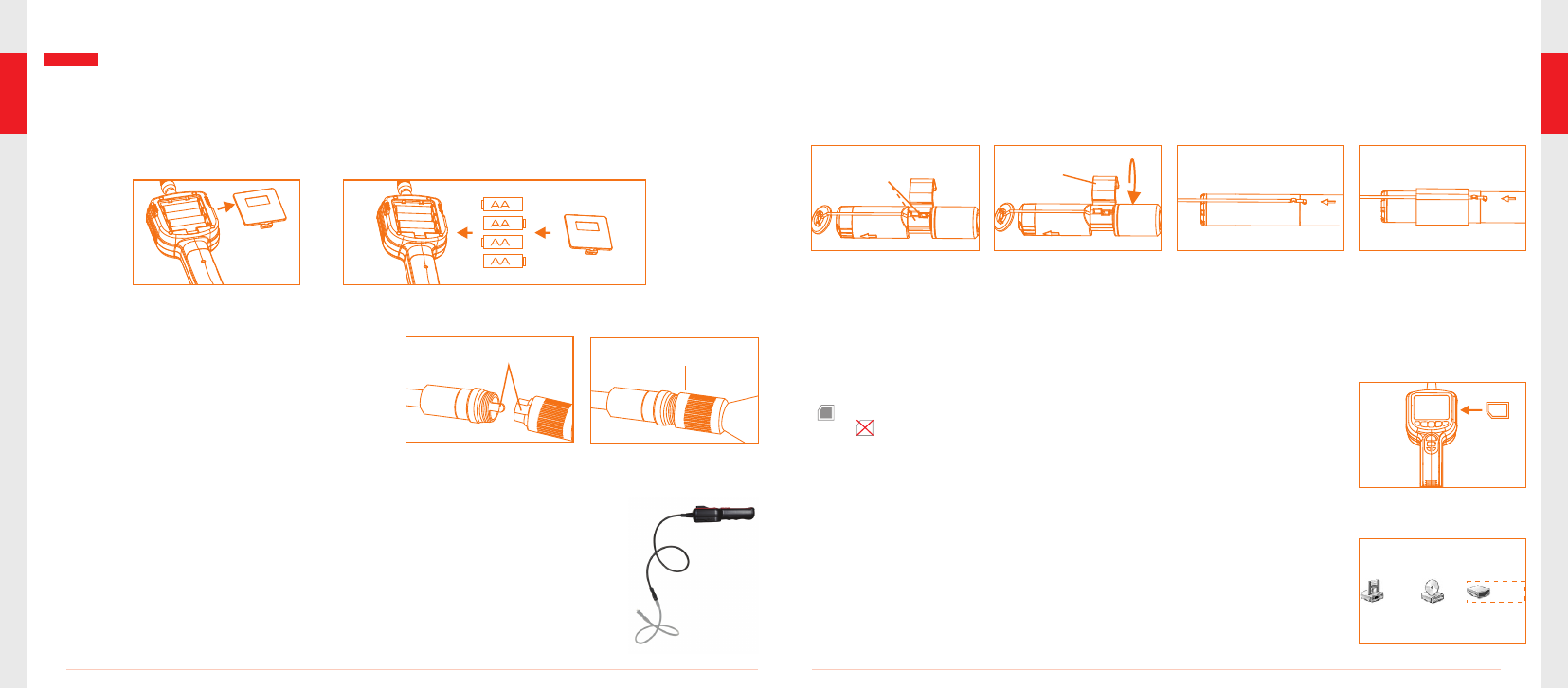 AA
AA
AA
AA