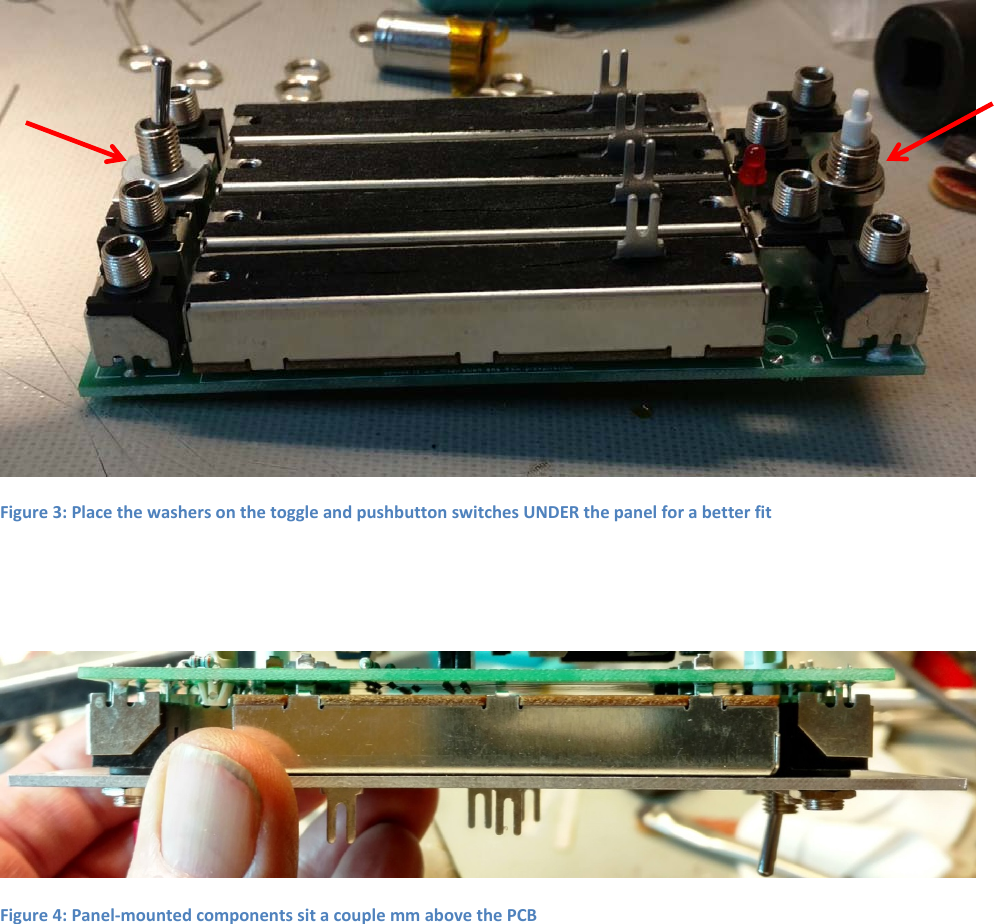 Figure 3: Place the washers on the toggle and pushbutton switches UNDER the panel for a better fit

Figure 4: Panel-mounted components sit a couple mm above the PCB