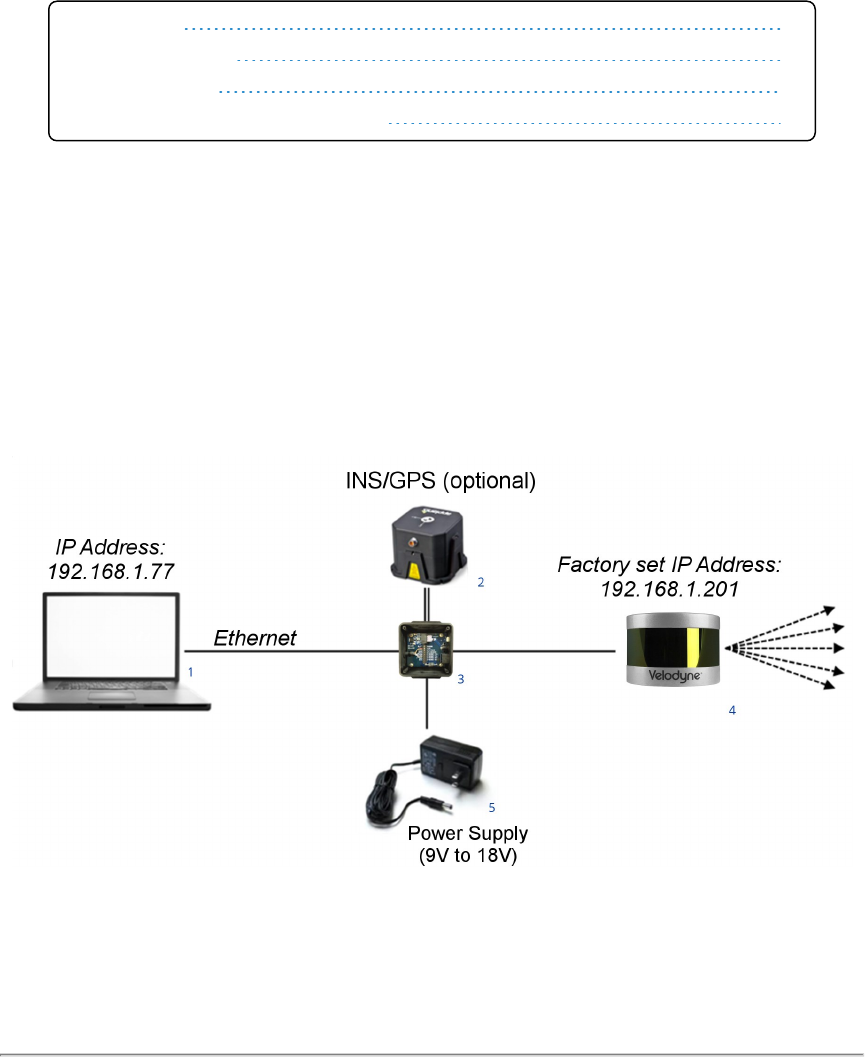 INS/GPS (optional)

IP Address:
192.168.1.77

Factory set IP Address:
192.168.1.201

Ethernet

1

2

3

Velodyne

4

5

Power Supply
(9V to 18V)